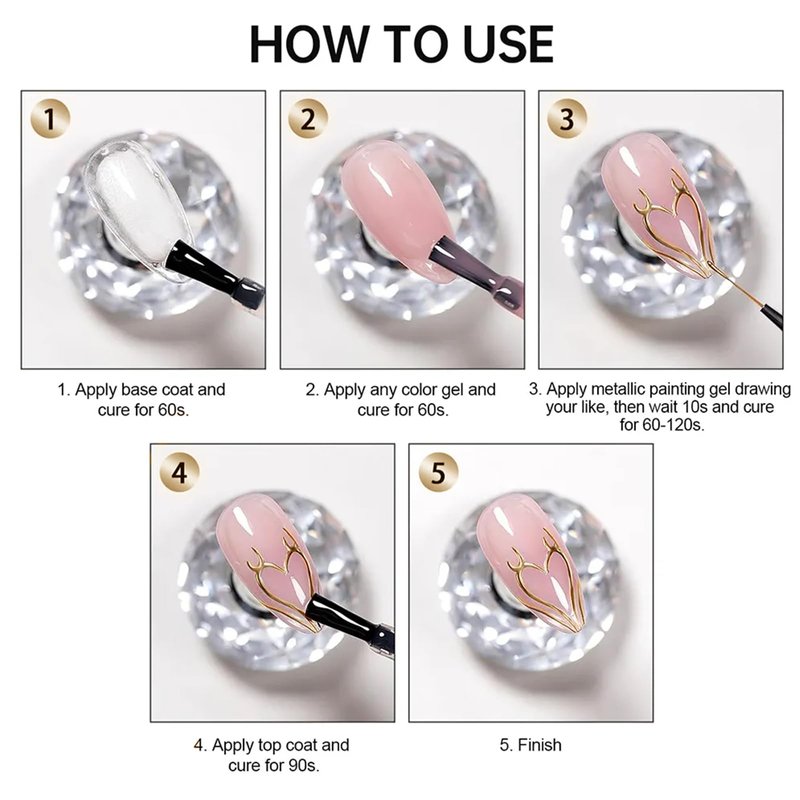 HOW TO USE

1

1. Apply base coat and cure for 60s.

2

2. Apply any color gel and cure for 60s.

3

3. Apply metallic painting gel drawing your like, then wait 10s and cure for 60-120s.

4

4. Apply top coat and cure for 90s.

5

5. Finish