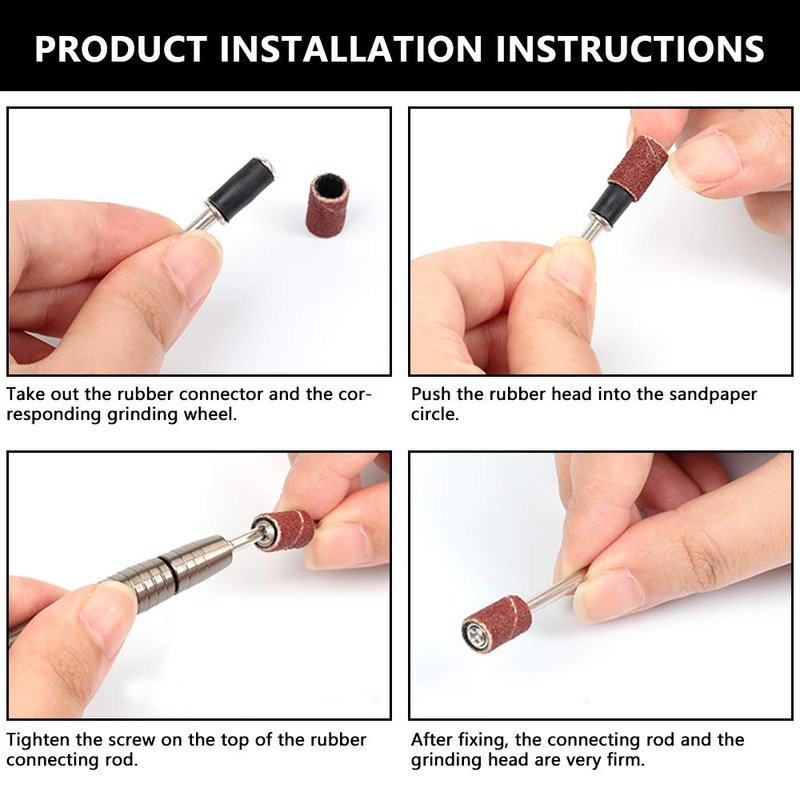 PRODUCT INSTALLATION INSTRUCTIONS

Take out the rubber connector and the corresponding grinding wheel.

Push the rubber head into the sandpaper circle.

Tighten the screw on the top of the rubber connecting rod.

After fixing, the connecting rod and the grinding head are very firm.