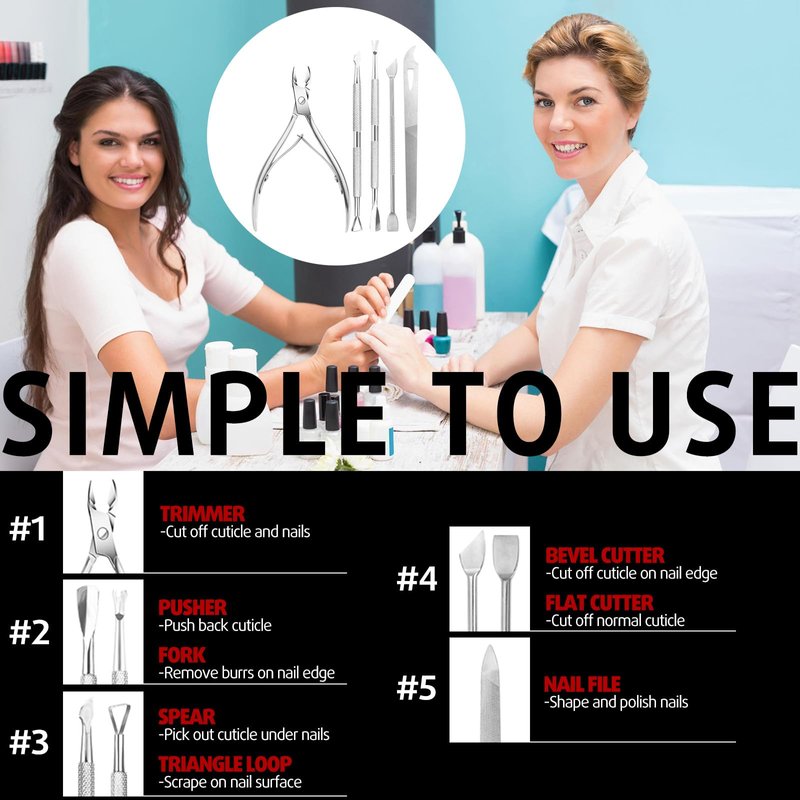 SIMPLE TO USE

#1
TRIMMER
-Cut off cuticle and nails

#2
PUSHER
-Push back cuticle
FORK
-Remove burrs on nail edge

#3
SPEAR
-Pick out cuticle under nails
TRIANGLE LOOP
-Scrape on nail surface

#4
BEVEL CUTTER
-Cut off cuticle on nail edge
FLAT CUTTER
-Cut off normal cuticle

#5
NAIL FILE
-Shape and polish nails