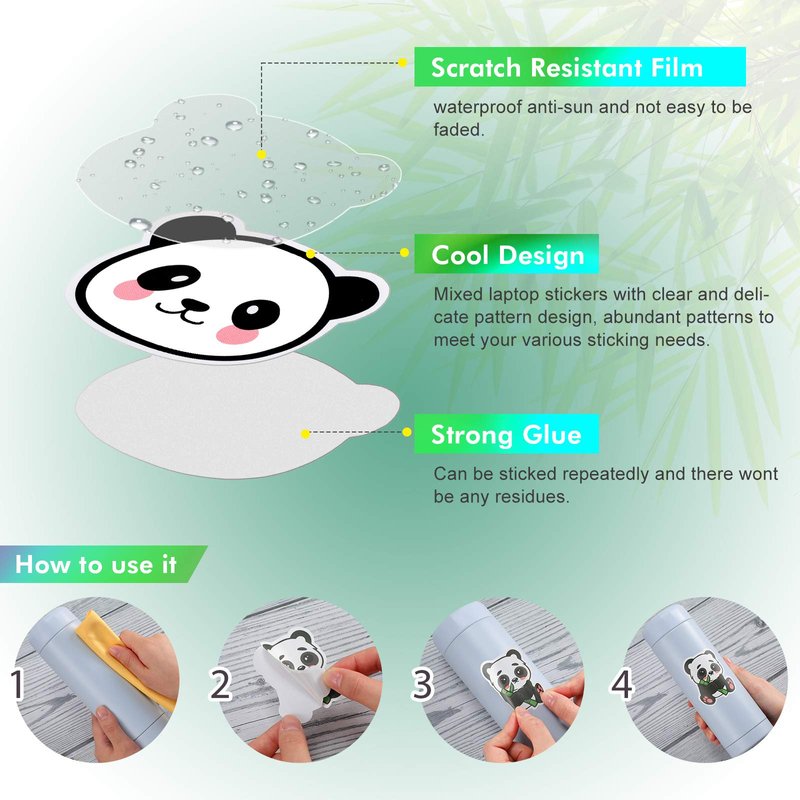 Scratch Resistant Film

waterproof anti-sun and not easy to be faded.

Cool Design

Mixed laptop stickers with clear and delicate pattern design, abundant patterns to meet your various sticking needs.

Strong Glue

Can be sticked repeatedly and there wont be any residues.

How to use it

1

2

3

4