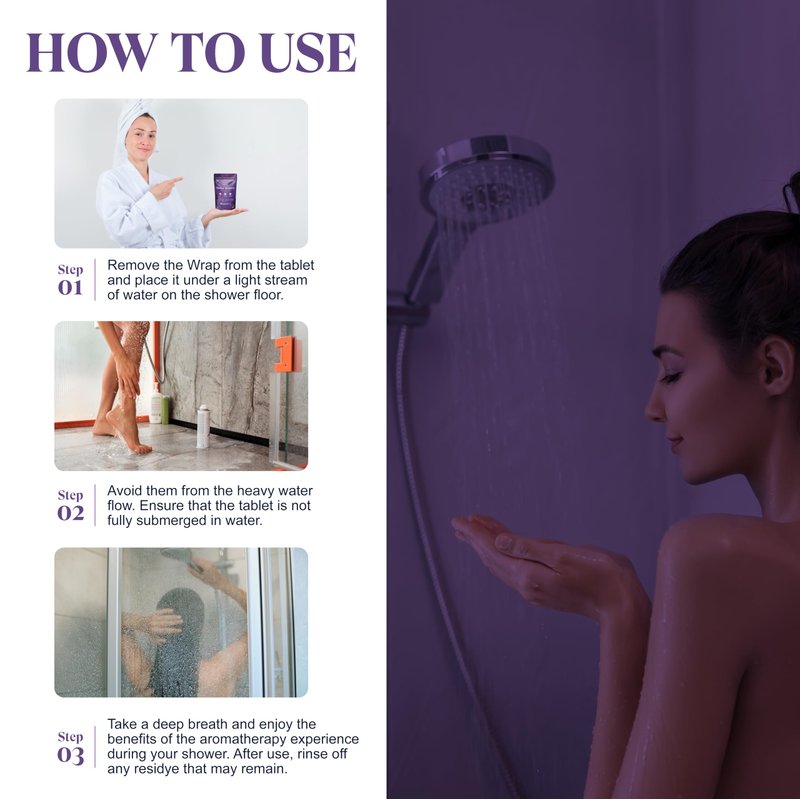 HOW TO USE

Step 01

Remove the Wrap from the tablet and place it under a light stream of water on the shower floor.

Step 02

Avoid them from the heavy water flow. Ensure that the tablet is not fully submerged in water.

Step 03

Take a deep breath and enjoy the benefits of the aromatherapy experience during your shower. After use, rinse off any residye that may remain.