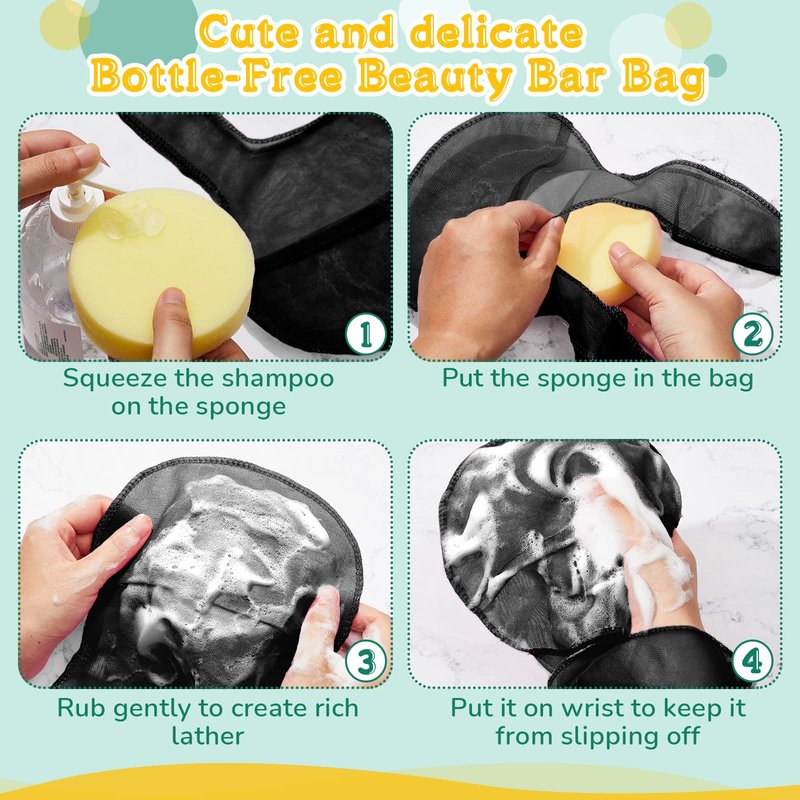 Cute and delicate
Bottle-Free Beauty Bar Bag

1
Squeeze the shampoo on the sponge

2
Put the sponge in the bag

3
Rub gently to create rich lather

4
Put it on wrist to keep it from slipping off