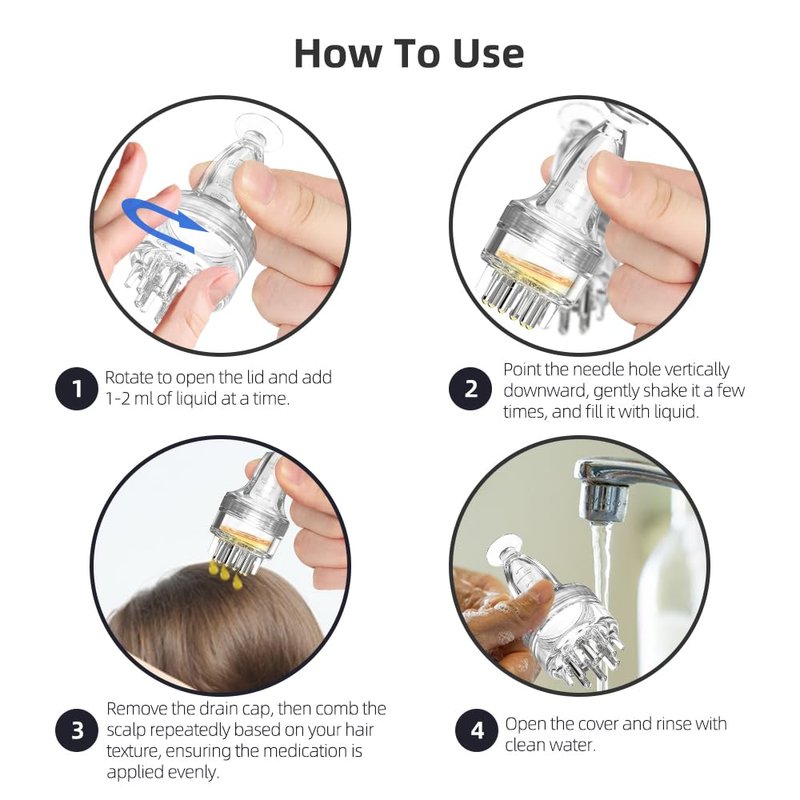 How To Use

1 Rotate to open the lid and add 1-2 ml of liquid at a time.

2 Point the needle hole vertically downward, gently shake it a few times, and fill it with liquid.

3 Remove the drain cap, then comb the scalp repeatedly based on your hair texture, ensuring the medication is applied evenly.

4 Open the cover and rinse with clean water.