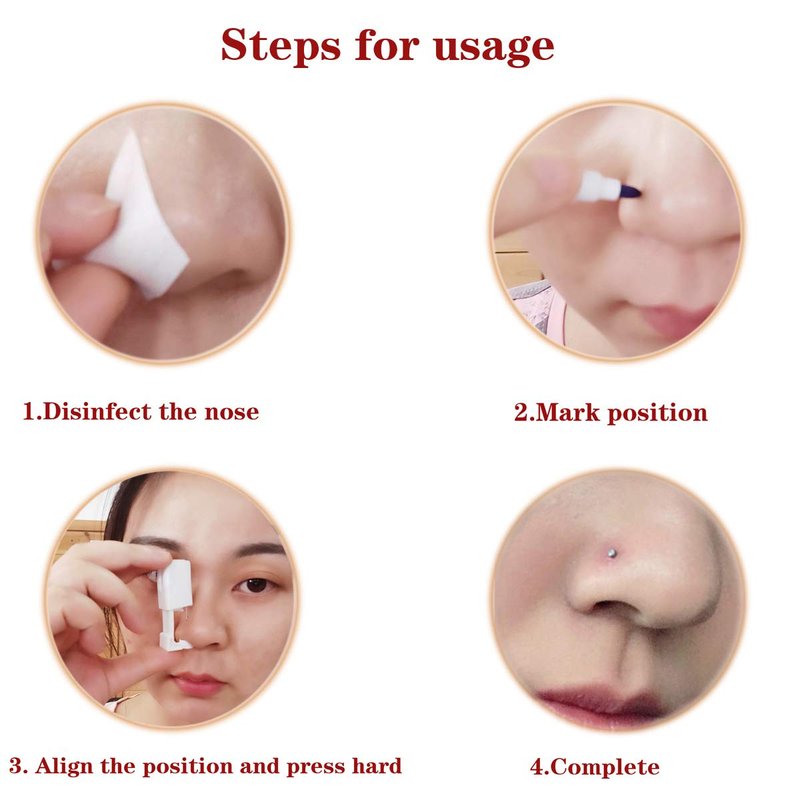 Steps for usage

1.Disinfect the nose

2.Mark position

3. Align the position and press hard

4.Complete