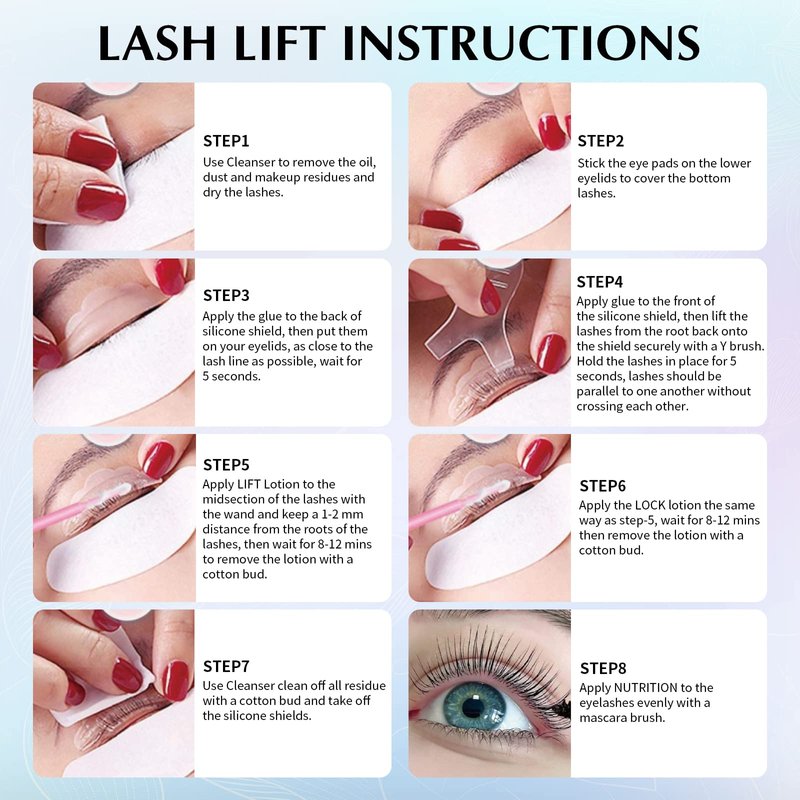 LASH LIFT INSTRUCTIONS

STEP1
Use Cleanser to remove the oil, dust and makeup residues and dry the lashes.

STEP2
Stick the eye pads on the lower eyelids to cover the bottom lashes.

STEP3
Apply the glue to the back of silicone shield, then put them on your eyelids, as close to the lash line as possible, wait for 5 seconds.

STEP4
Apply glue to the front of the silicone shield, then lift the lashes from the root back onto the shield securely with a Y brush. Hold the lashes in place for 5 seconds, lashes should be parallel to one another without crossing each other.

STEP5
Apply LIFT Lotion to the midsection of the lashes with the wand and keep a 1-2 mm distance from the roots of the lashes, then wait for 8-12 mins to remove the lotion with a cotton bud.

STEP6
Apply the LOCK lotion the same way as step-5, wait for 8-12 mins then remove the lotion with a cotton bud.

STEP7
Use Cleanser clean off all residue with a cotton bud and take off the silicone shields.

STEP8
Apply NUTRITION to the eyelashes evenly with a mascara brush.