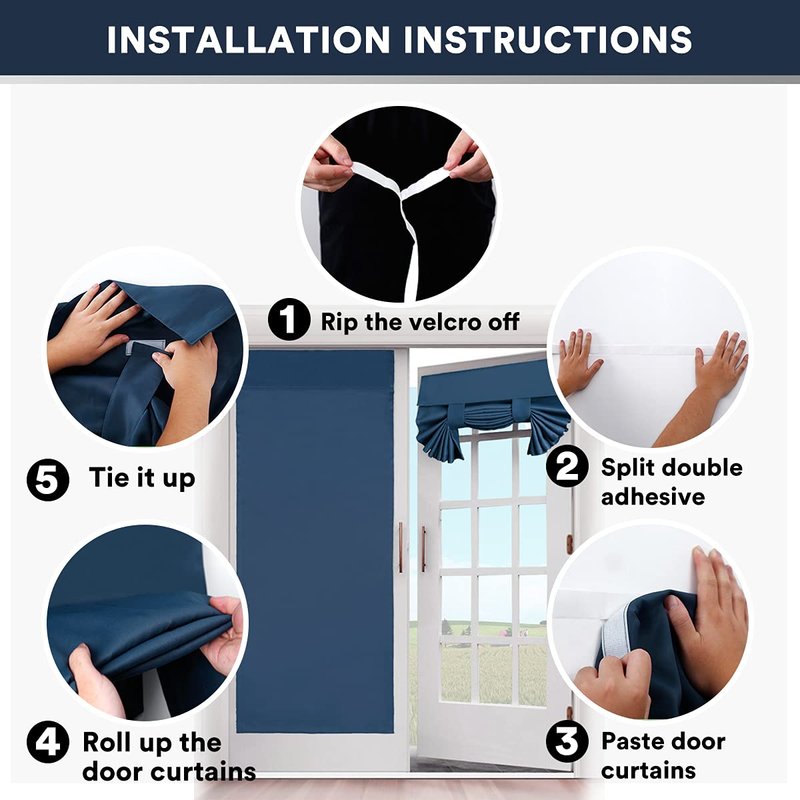 INSTALLATION INSTRUCTIONS

1 Rip the velcro off

2 Split double adhesive

3 Paste door curtains

4 Roll up the door curtains

5 Tie it up