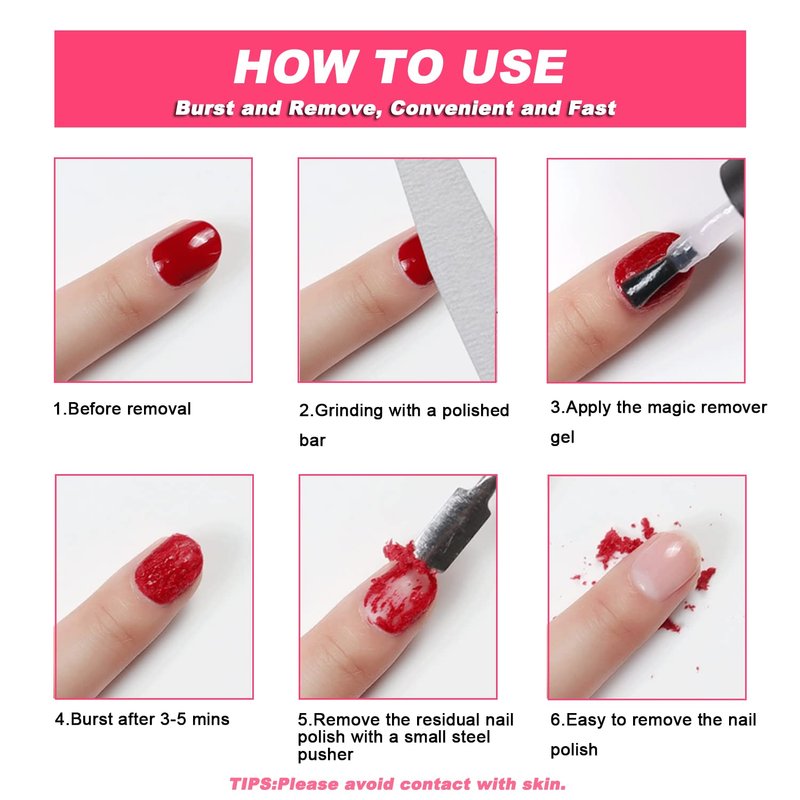 HOW TO USE

Burst and Remove, Convenient and Fast

1.Before removal

2.Grinding with a polished bar

3.Apply the magic remover gel

4.Burst after 3-5 mins

5.Remove the residual nail polish with a small steel pusher

6.Easy to remove the nail polish

TIPS:Please avoid contact with skin.