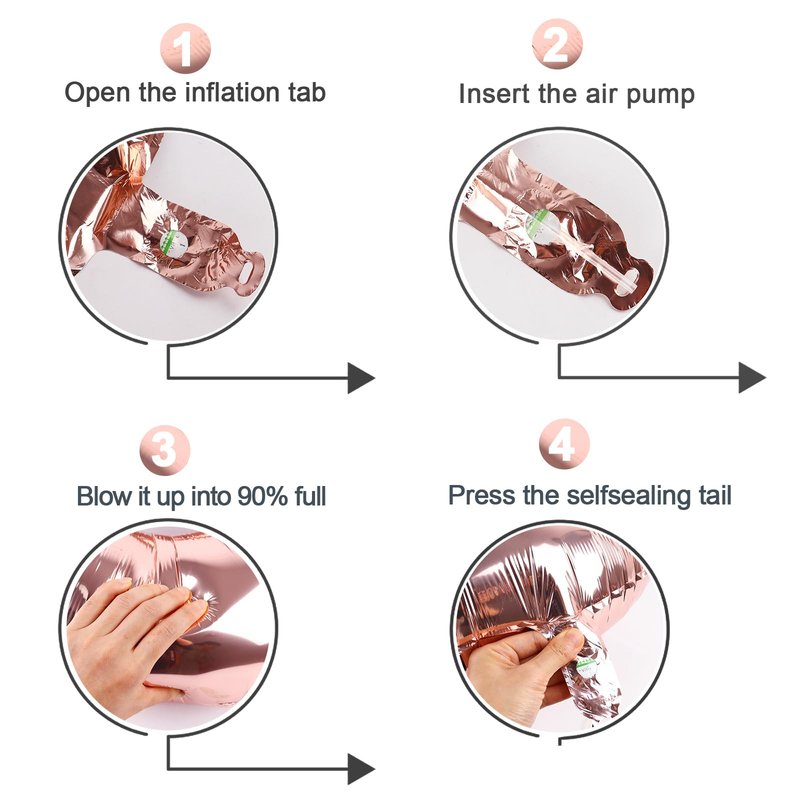 1
Open the inflation tab

2
Insert the air pump

3
Blow it up into 90% full

4
Press the selfsealing tail