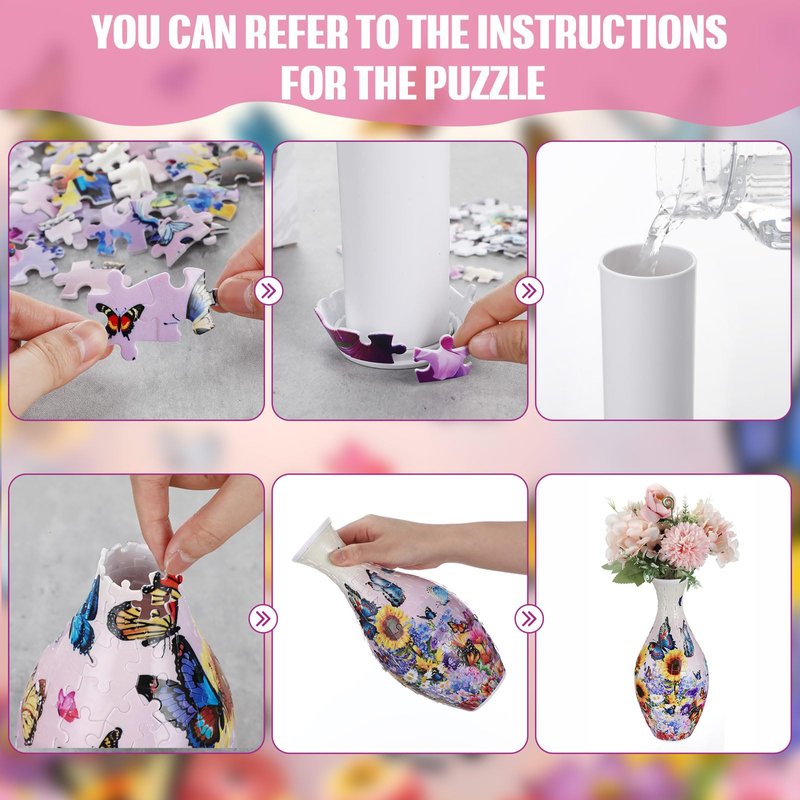 YOU CAN REFER TO THE INSTRUCTIONS FOR THE PUZZLE