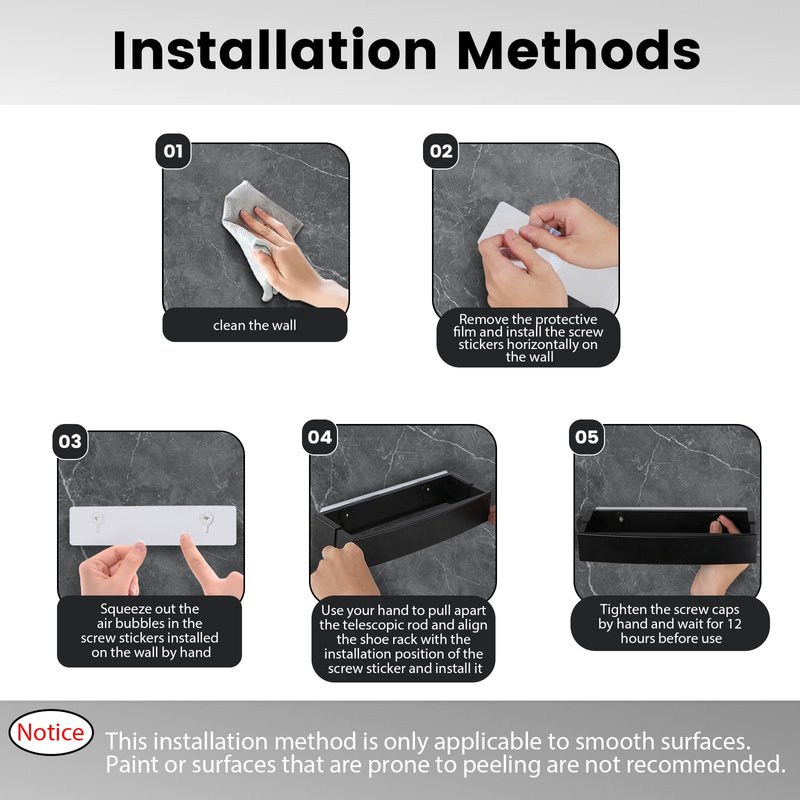 Installation Methods

01

clean the wall

02

Remove the protective film and install the screw stickers horizontally on the wall

03

Squeeze out the air bubbles in the screw stickers installed on the wall by hand

04

Use your hand to pull apart the telescopic rod and align the shoe rack with the installation position of the screw sticker and install it

05

Tighten the screw caps by hand and wait for 12 hours before use

Notice

This installation method is only applicable to smooth surfaces. Paint or surfaces that are prone to peeling are not recommended.