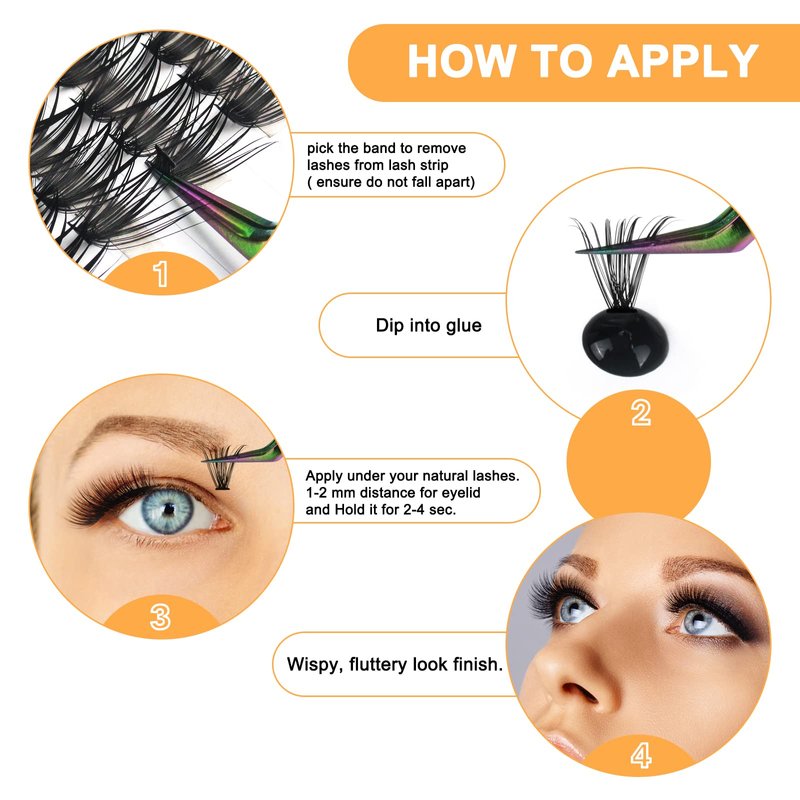 HOW TO APPLY

pick the band to remove lashes from lash strip ( ensure do not fall apart)

1

Dip into glue

2

Apply under your natural lashes. 1-2 mm distance for eyelid and Hold it for 2-4 sec.

3

Wispy, fluttery look finish.

4