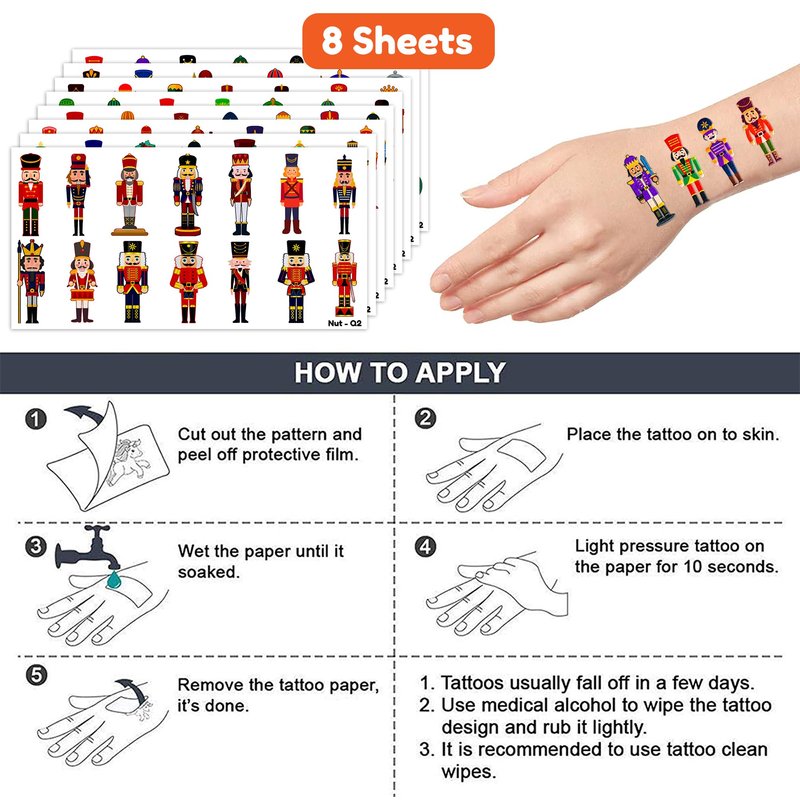 8 Sheets

Nut - Q2

HOW TO APPLY

1 Cut out the pattern and peel off protective film.

2 Place the tattoo on to skin.

3 Wet the paper until it soaked.

4 Light pressure tattoo on the paper for 10 seconds.

5 Remove the tattoo paper, it's done.

1. Tattoos usually fall off in a few days.
2. Use medical alcohol to wipe the tattoo design and rub it lightly.
3. It is recommended to use tattoo clean wipes.