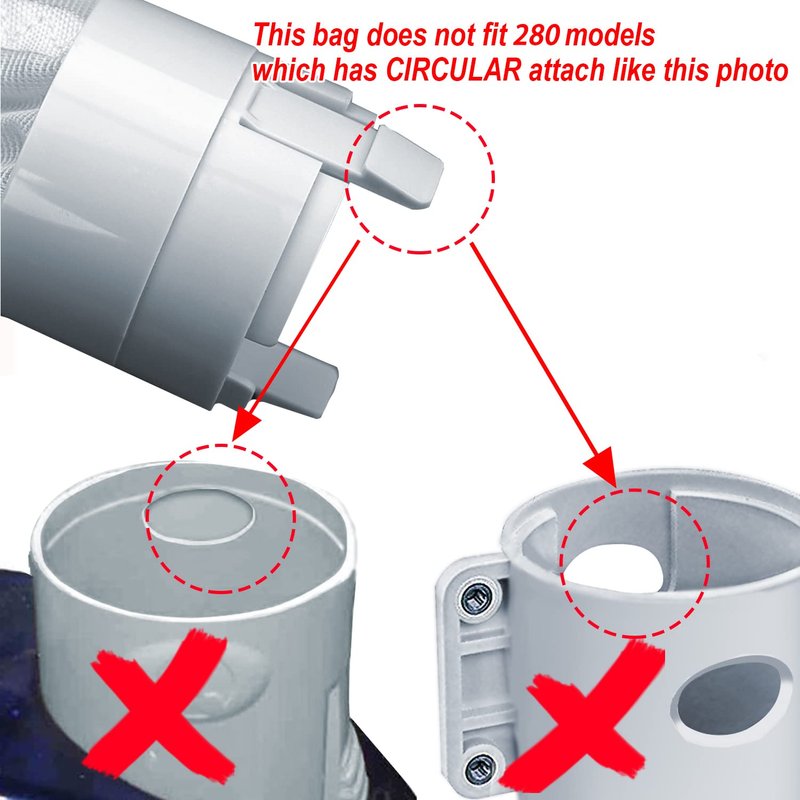 This bag does not fit 280 models
which has CIRCULAR attach like this photo