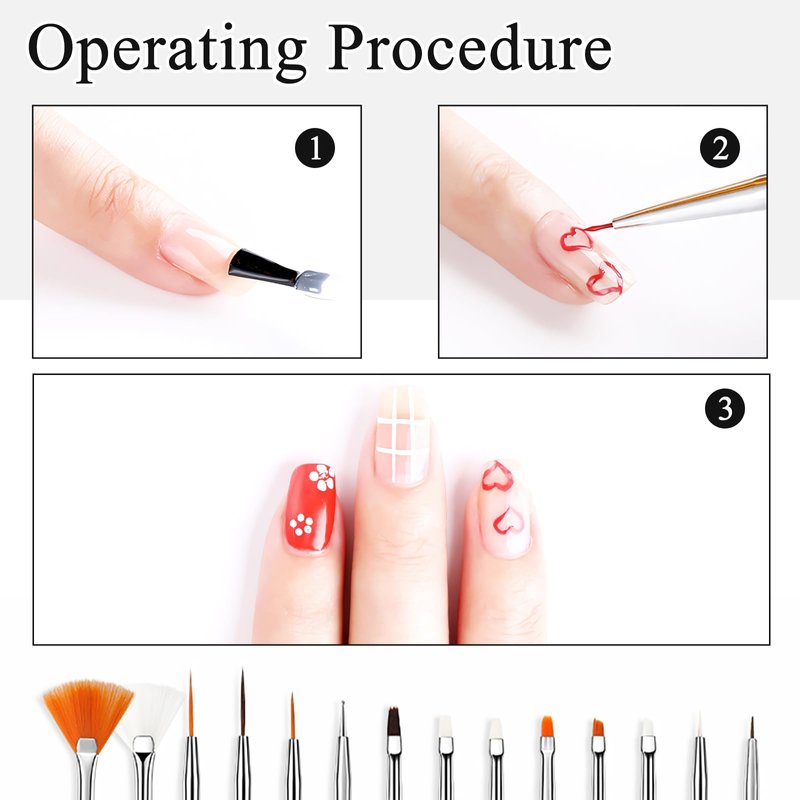 Operating Procedure

1

2

3