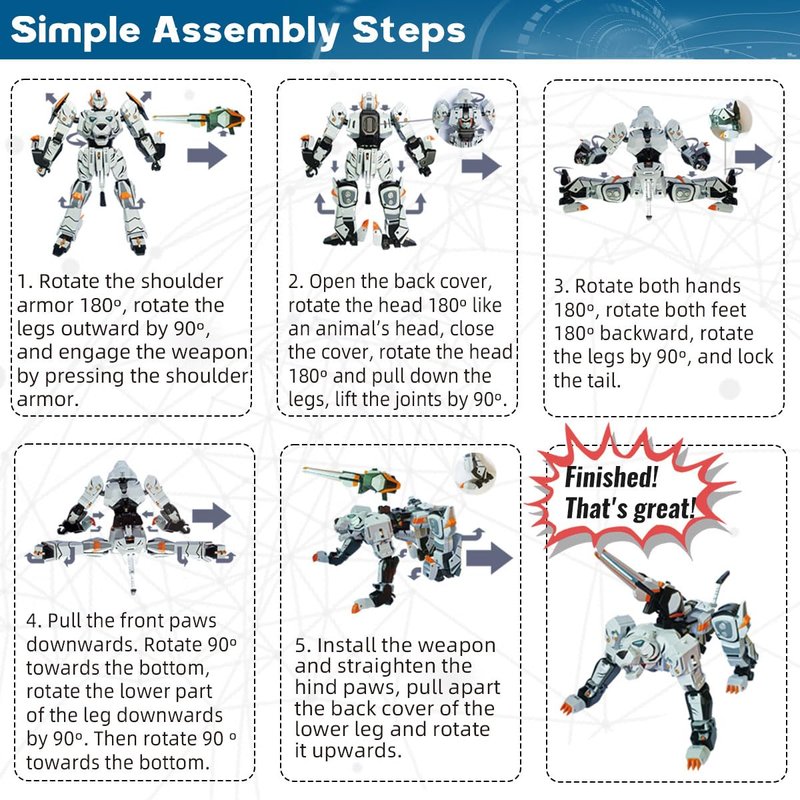 Simple Assembly Steps

1. Rotate the shoulder armor 180º, rotate the legs outward by 90º, and engage the weapon by pressing the shoulder armor.

2. Open the back cover, rotate the head 180º like an animal's head, close the cover, rotate the head 180º and pull down the legs, lift the joints by 90º.

3. Rotate both hands 180º, rotate both feet 180º backward, rotate the legs by 90º, and lock the tail.

4. Pull the front paws downwards. Rotate 90º towards the bottom, rotate the lower part of the leg downwards by 90º. Then rotate 90 º towards the bottom.

5. Install the weapon and straighten the hind paws, pull apart the back cover of the lower leg and rotate it upwards.

Finished! That's great!