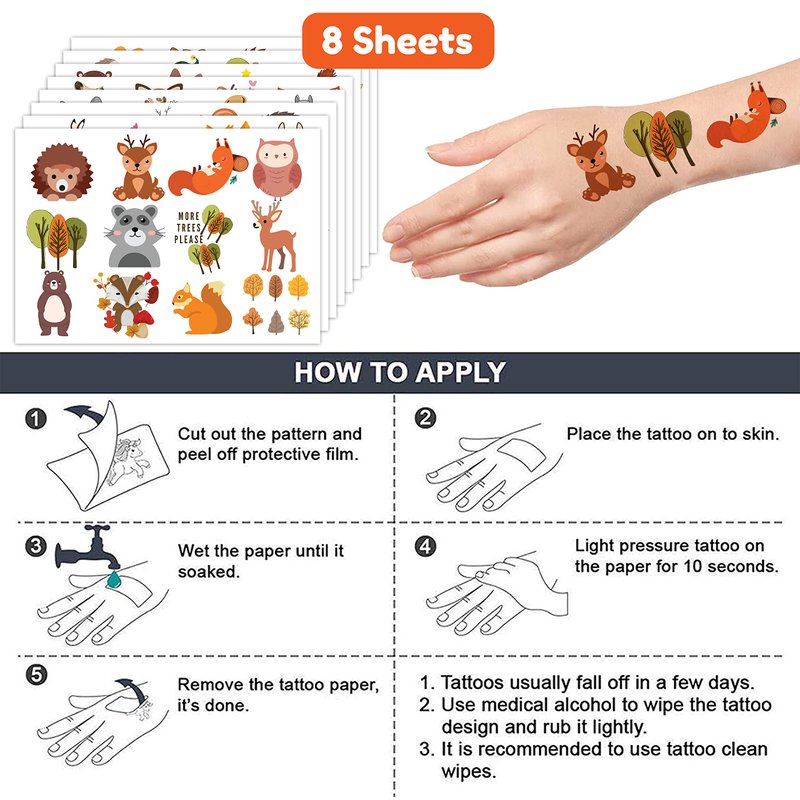 8 Sheets

MORE TREES PLEASE

HOW TO APPLY

1 Cut out the pattern and peel off protective film.

2 Place the tattoo on to skin.

3 Wet the paper until it soaked.

4 Light pressure tattoo on the paper for 10 seconds.

5 Remove the tattoo paper, it's done.

1. Tattoos usually fall off in a few days.
2. Use medical alcohol to wipe the tattoo design and rub it lightly.
3. It is recommended to use tattoo clean wipes.