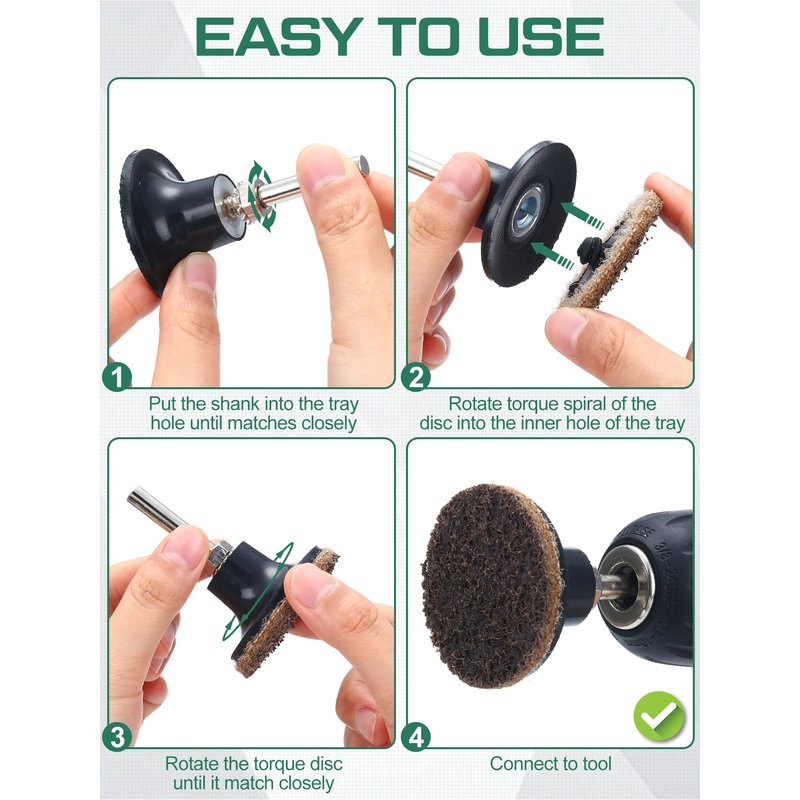 EASY TO USE

1
Put the shank into the tray hole until matches closely

2
Rotate torque spiral of the disc into the inner hole of the tray

3
Rotate the torque disc until it match closely

4
Connect to tool