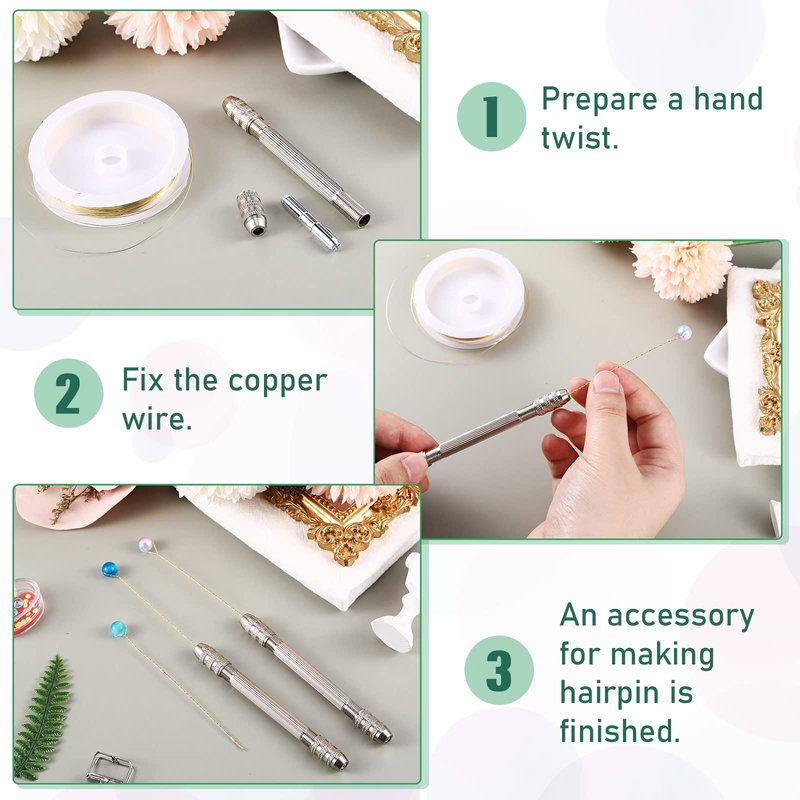 1 Prepare a hand twist.

2 Fix the copper wire.

3 An accessory for making hairpin is finished.