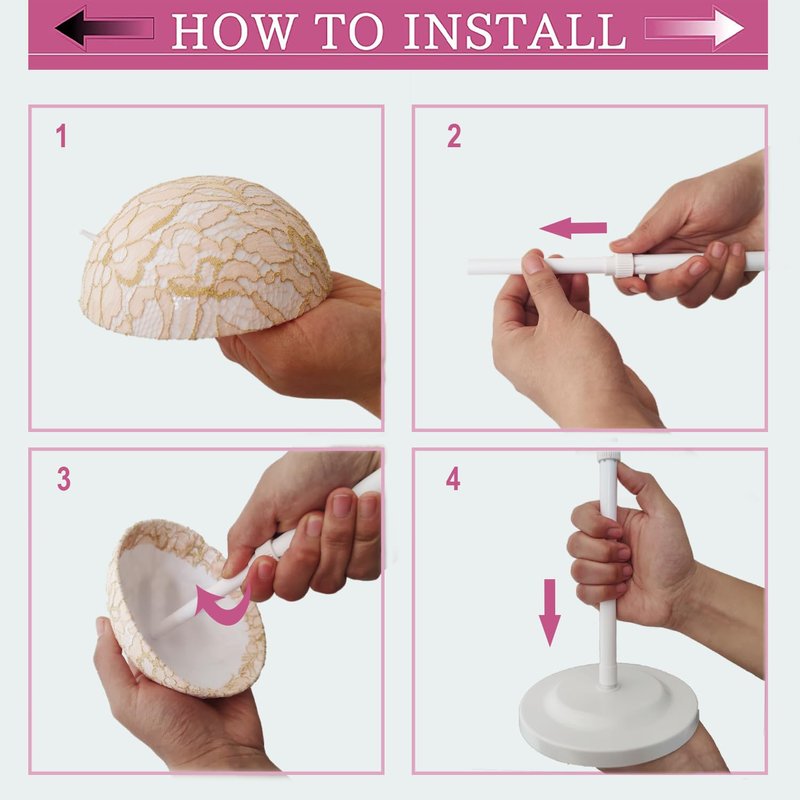 HOW TO INSTALL

1

2

3

4