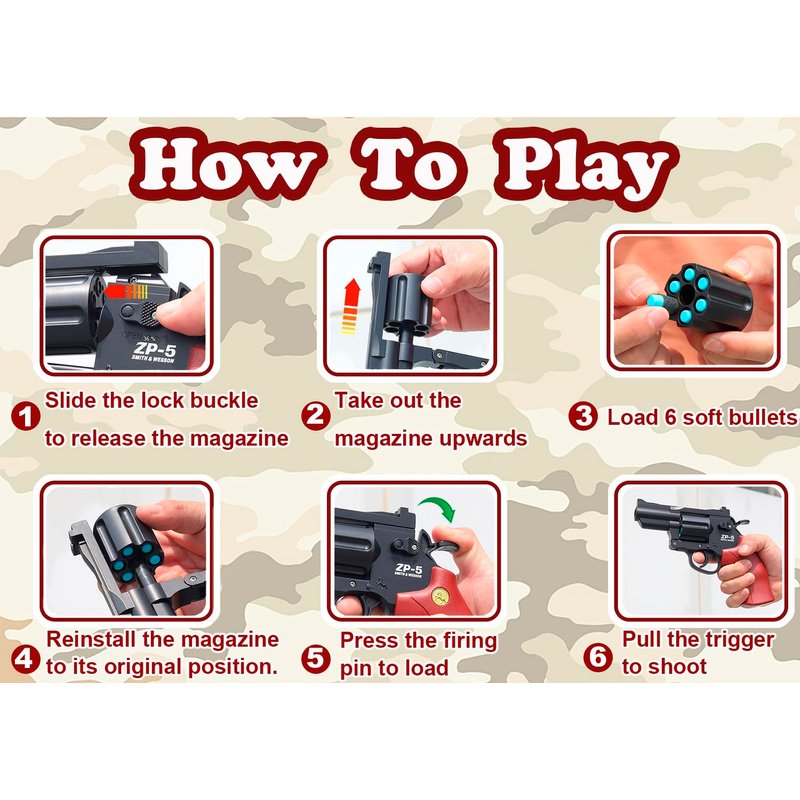 How To Play

ZP-5
SMITH & WESSON

1 Slide the lock buckle to release the magazine

2 Take out the magazine upwards

3 Load 6 soft bullets

4 Reinstall the magazine to its original position.

ZP-5
SMITH & WESSON

5 Press the firing pin to load

ZP-5

6 Pull the trigger to shoot