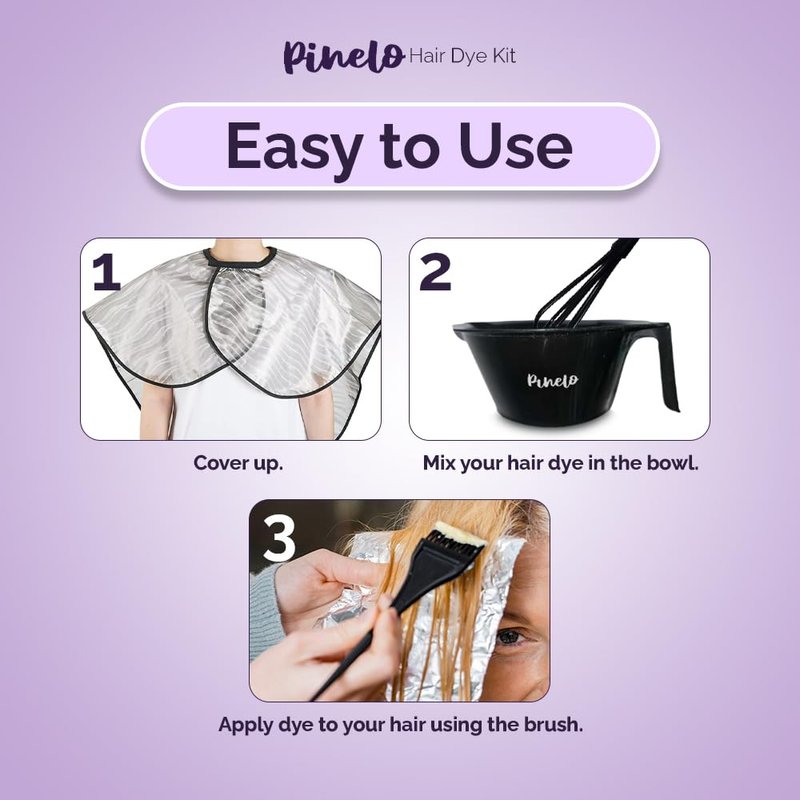 Pinelo Hair Dye Kit

Easy to Use

1

Cover up.

2

Pinelo

Mix your hair dye in the bowl.

3

Apply dye to your hair using the brush.