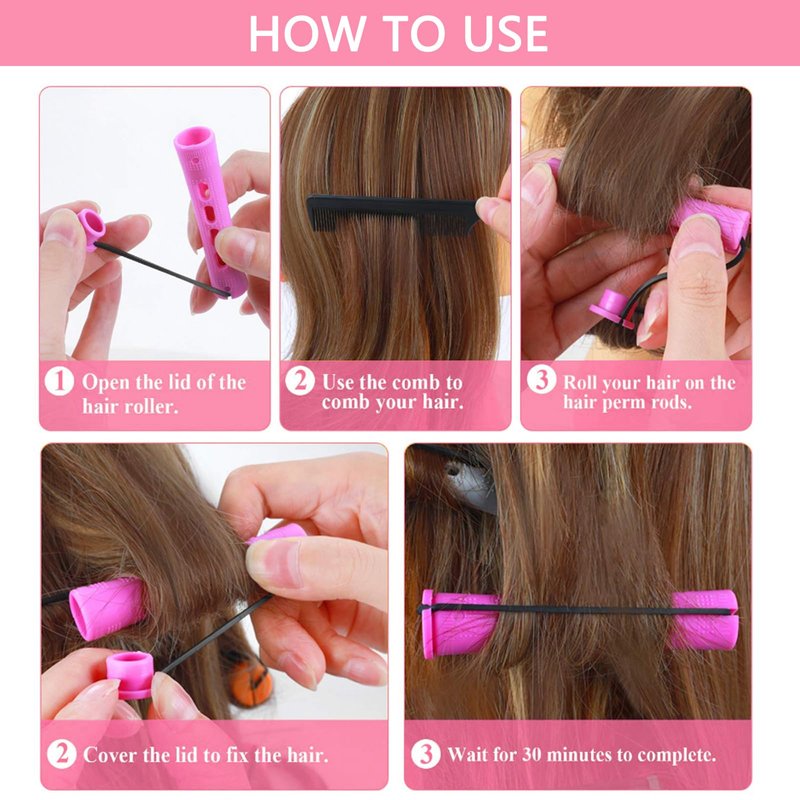 HOW TO USE

1 Open the lid of the hair roller.

2 Use the comb to comb your hair.

3 Roll your hair on the hair perm rods.

2 Cover the lid to fix the hair.

3 Wait for 30 minutes to complete.