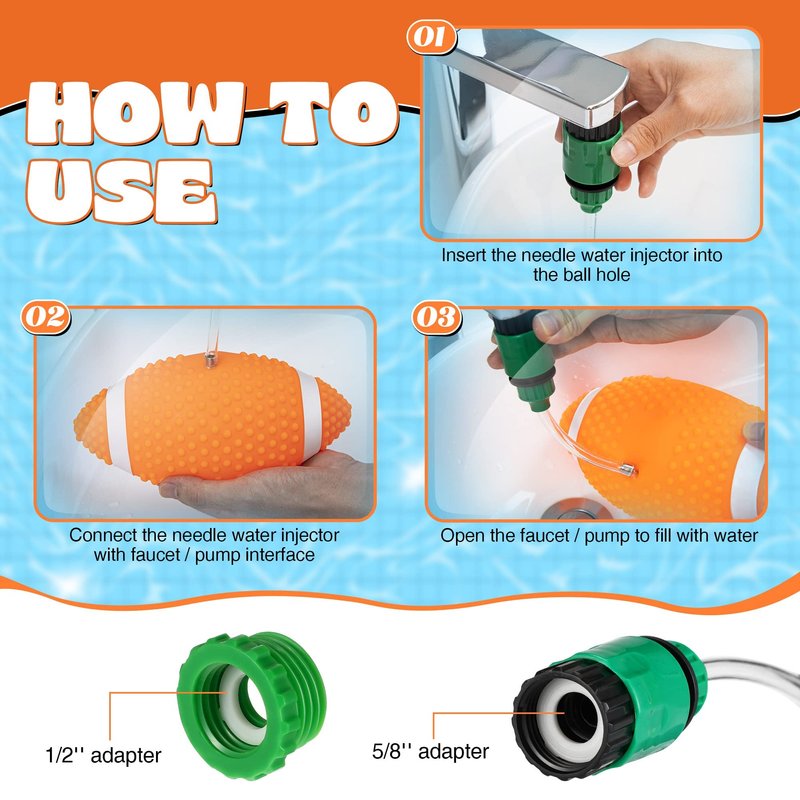 HOW TO USE

01

Insert the needle water injector into the ball hole

02

Connect the needle water injector with faucet / pump interface

03

Open the faucet / pump to fill with water

1/2'' adapter

5/8'' adapter