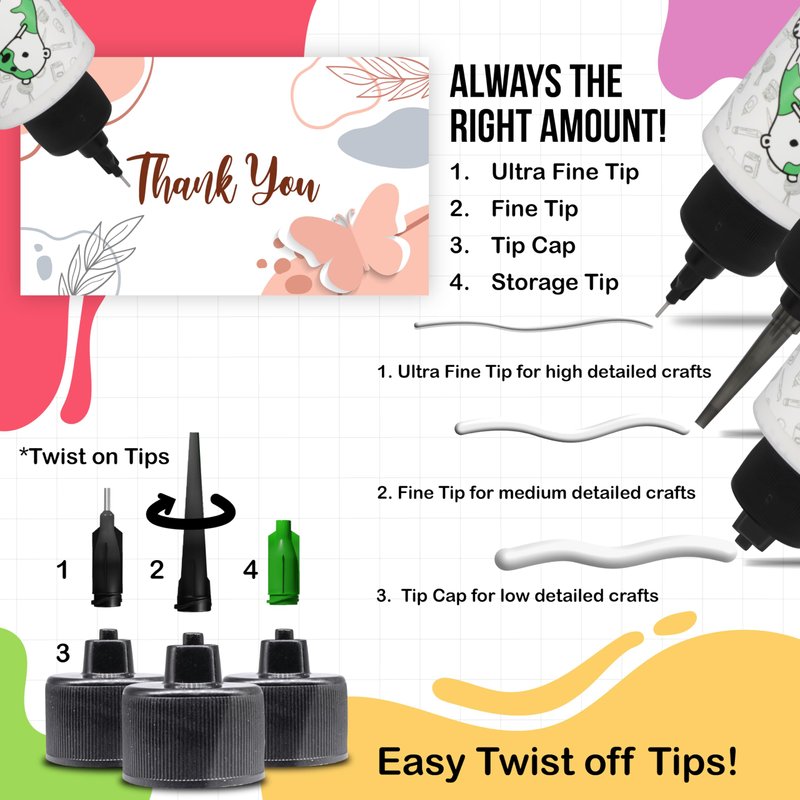 Thank You

ALWAYS THE RIGHT AMOUNT!

1. Ultra Fine Tip
2. Fine Tip
3. Tip Cap
4. Storage Tip

1. Ultra Fine Tip for high detailed crafts

2. Fine Tip for medium detailed crafts

3. Tip Cap for low detailed crafts

*Twist on Tips

1
2
4
3

Easy Twist off Tips!