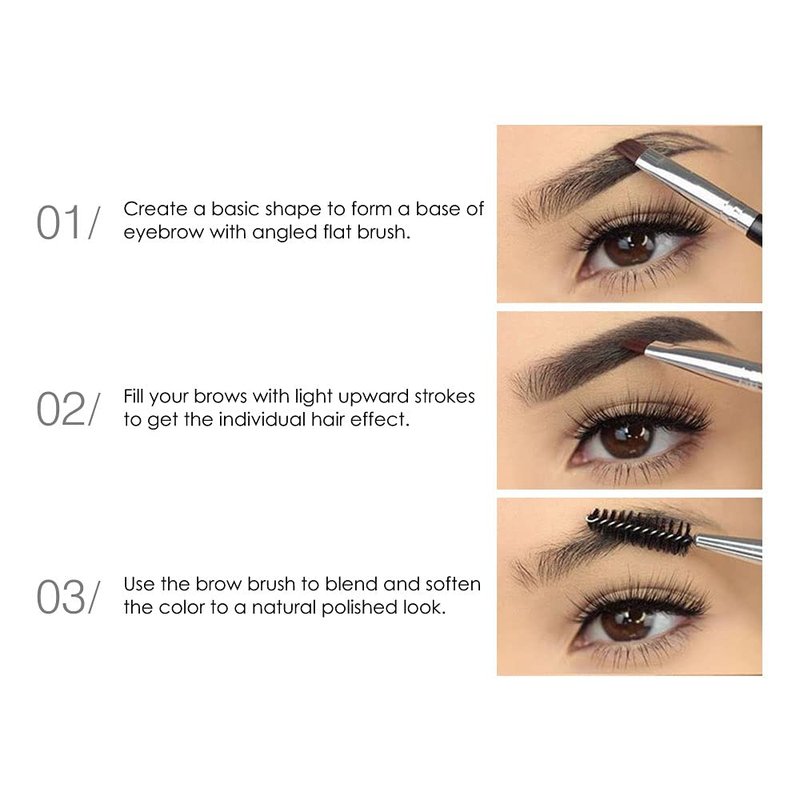 01/ Create a basic shape to form a base of eyebrow with angled flat brush.

02/ Fill your brows with light upward strokes to get the individual hair effect.

03/ Use the brow brush to blend and soften the color to a natural polished look.