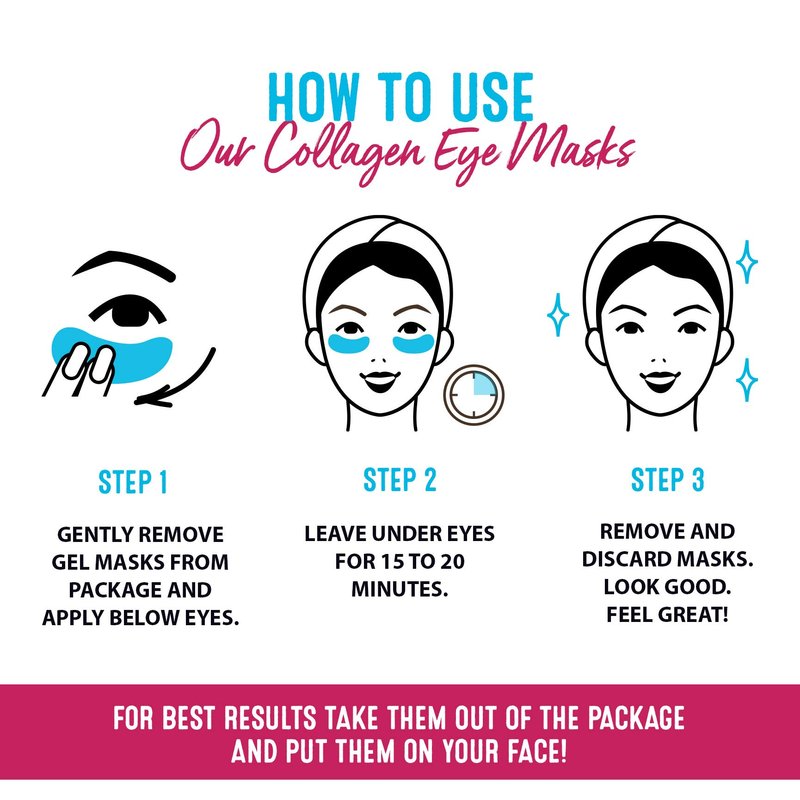 HOW TO USE
Our Collagen Eye Masks

STEP 1

GENTLY REMOVE GEL MASKS FROM PACKAGE AND APPLY BELOW EYES.

STEP 2

LEAVE UNDER EYES FOR 15 TO 20 MINUTES.

STEP 3

REMOVE AND DISCARD MASKS. LOOK GOOD. FEEL GREAT!

FOR BEST RESULTS TAKE THEM OUT OF THE PACKAGE AND PUT THEM ON YOUR FACE!