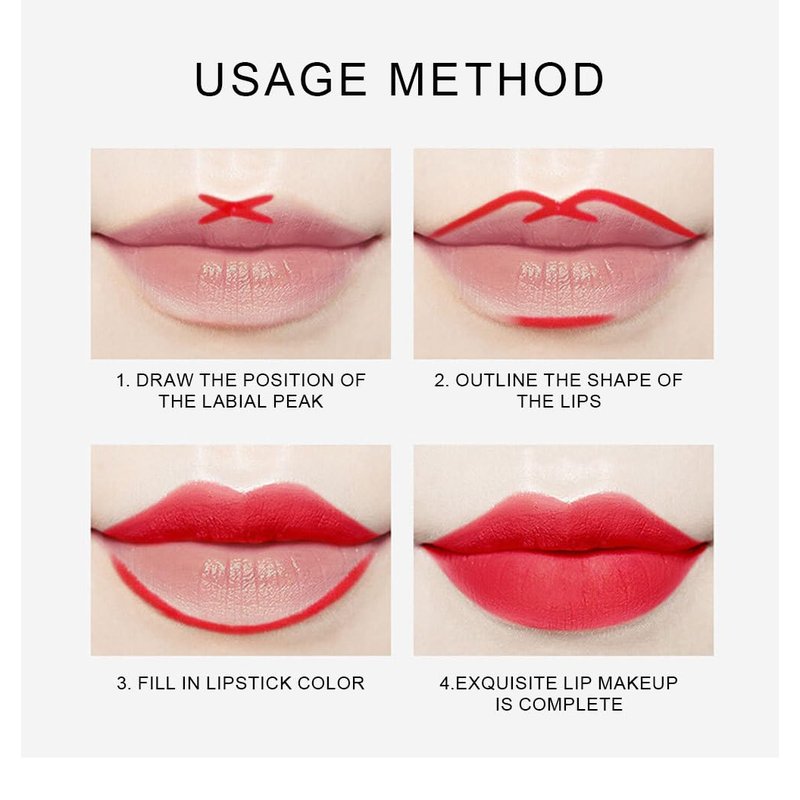 USAGE METHOD

1. DRAW THE POSITION OF THE LABIAL PEAK

2. OUTLINE THE SHAPE OF THE LIPS

3. FILL IN LIPSTICK COLOR

4.EXQUISITE LIP MAKEUP IS COMPLETE