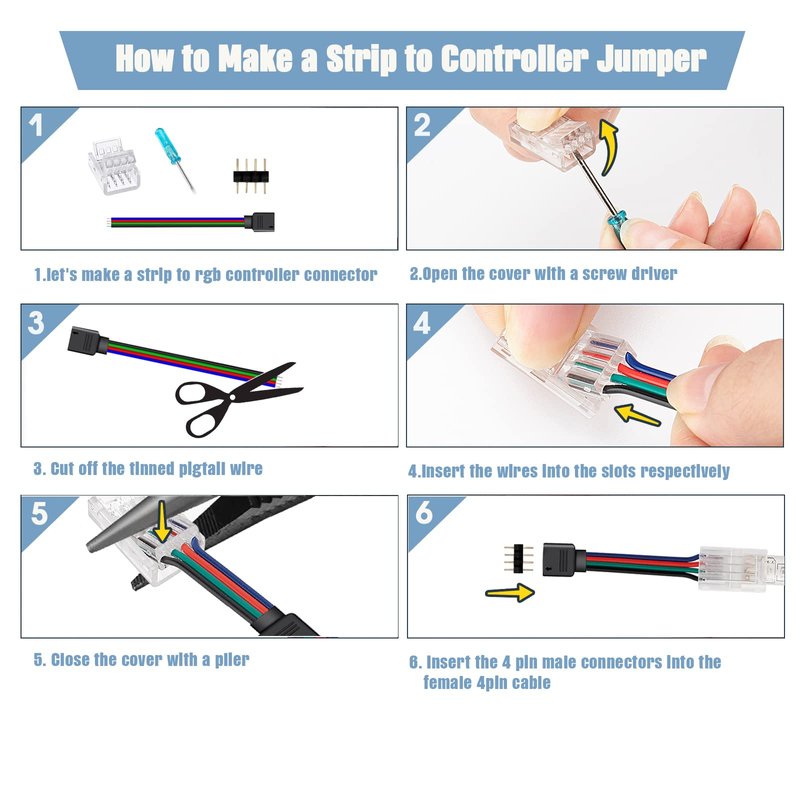 How to Make a Strip to Controller Jumper

1

1.let's make a strip to rgb controller connector

2

2.Open the cover with a screw driver

3

3. Cut off the tinned pigtail wire

4

4.Insert the wires into the slots respectively

5

5. Close the cover with a plier

6

6. Insert the 4 pin male connectors into the female 4pin cable