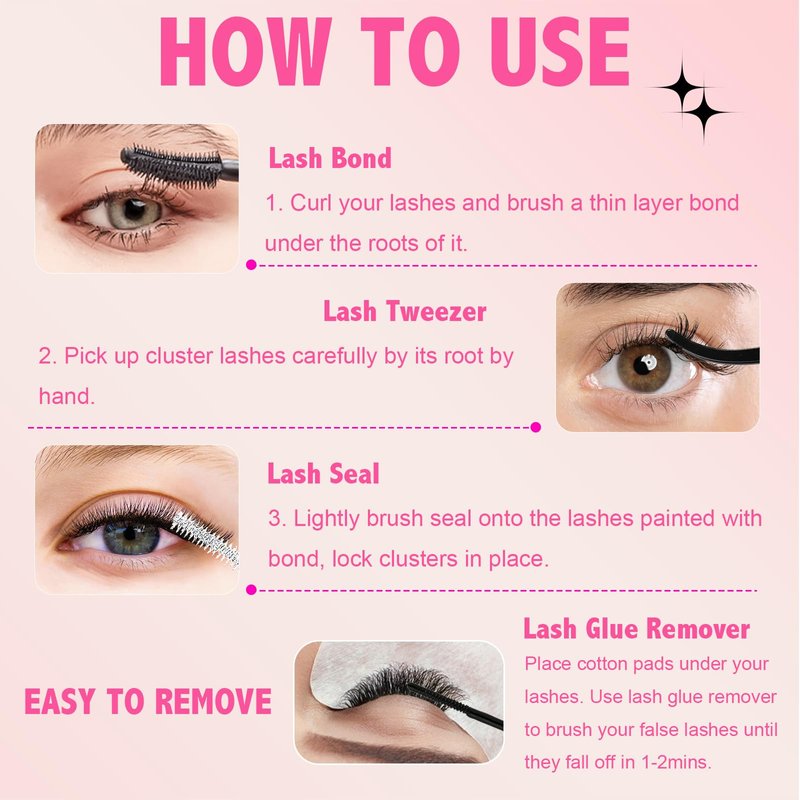 HOW TO USE

Lash Bond

1. Curl your lashes and brush a thin layer bond under the roots of it.

Lash Tweezer

2. Pick up cluster lashes carefully by its root by hand.

Lash Seal

3. Lightly brush seal onto the lashes painted with bond, lock clusters in place.

EASY TO REMOVE

Lash Glue Remover

Place cotton pads under your lashes. Use lash glue remover to brush your false lashes until they fall off in 1-2mins.