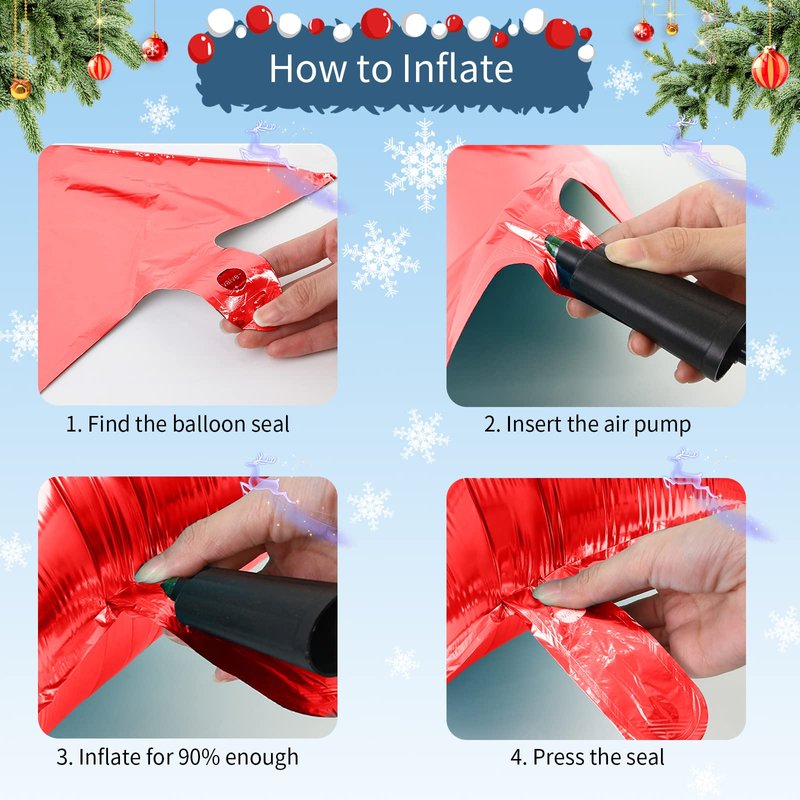 How to Inflate

1. Find the balloon seal

2. Insert the air pump

3. Inflate for 90% enough

4. Press the seal