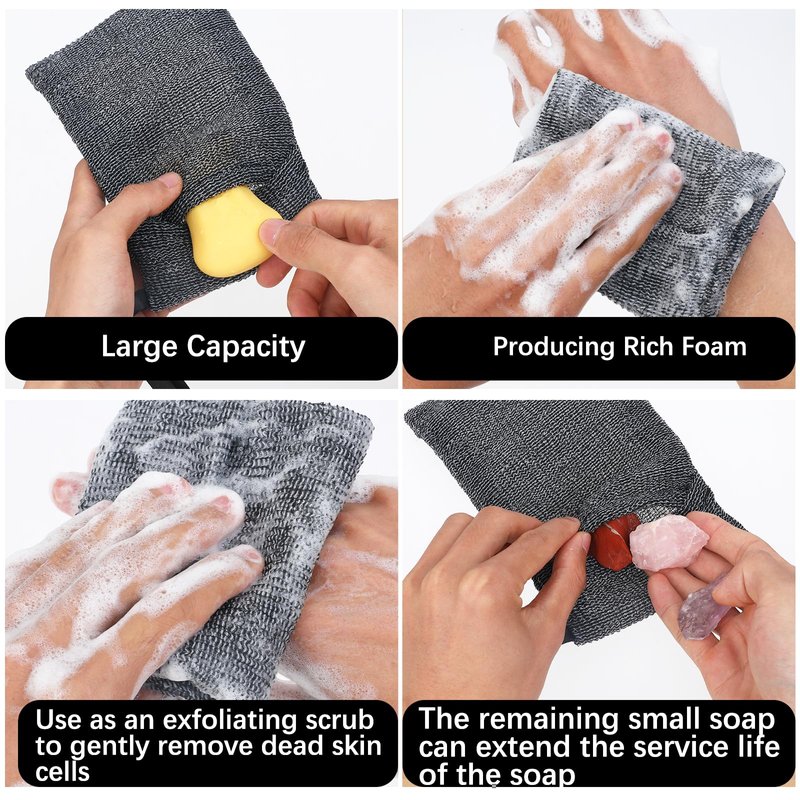 Large Capacity

Producing Rich Foam

Use as an exfoliating scrub to gently remove dead skin cells

The remaining small soap can extend the service life of the soap