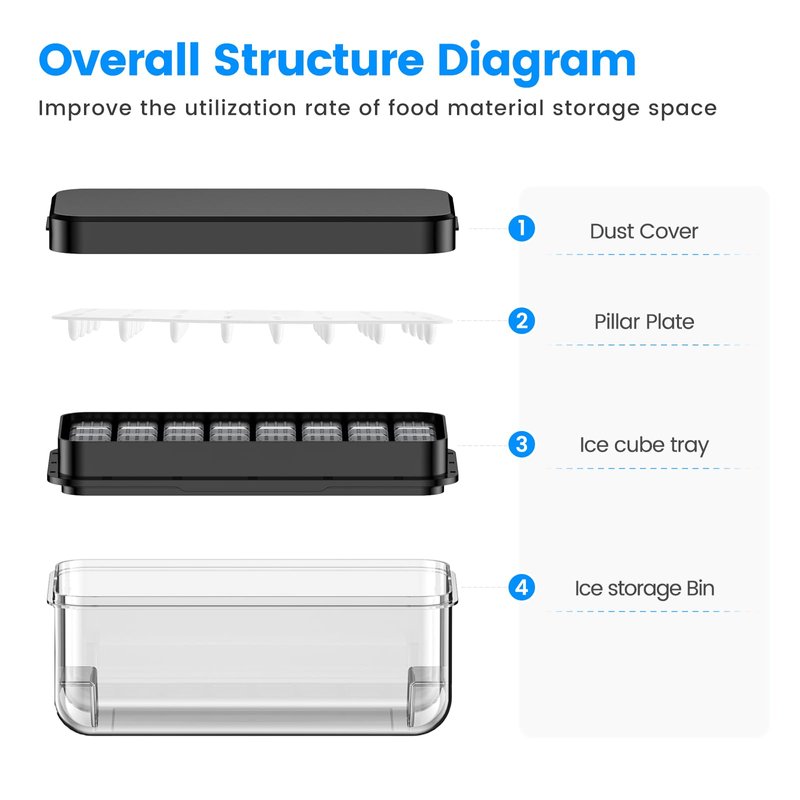 Overall Structure Diagram

Improve the utilization rate of food material storage space

1 Dust Cover

2 Pillar Plate

3 Ice cube tray

4 Ice storage Bin