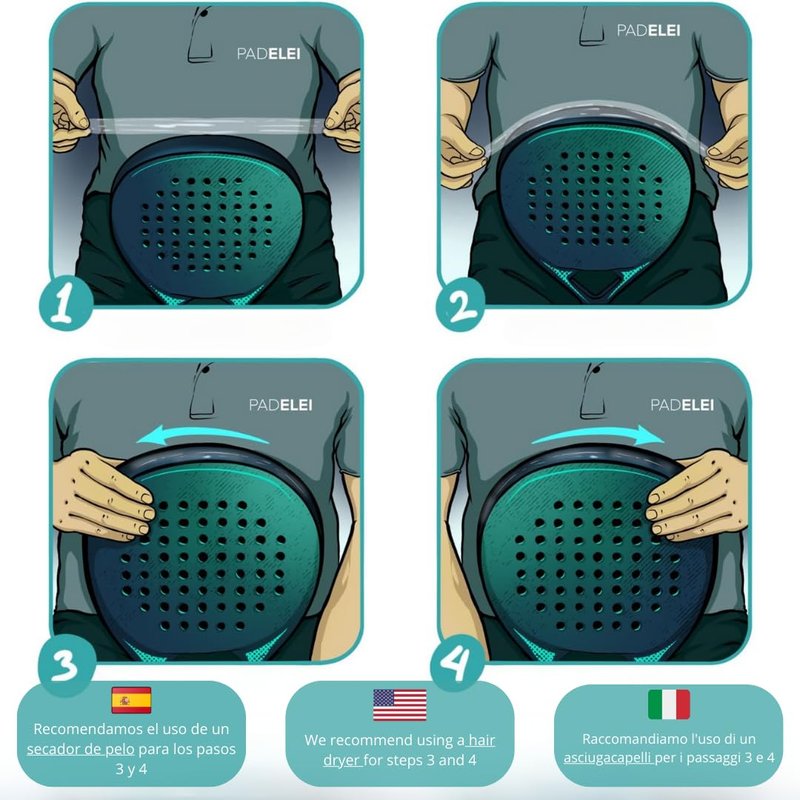 PADELEI

1

PADELEI

2

PADELEI

3

PADELEI

4

Recomendamos el uso de un secador de pelo para los pasos 3 y 4

We recommend using a hair dryer for steps 3 and 4

Raccomandiamo l'uso di un asciugacapelli per i passaggi 3 e 4