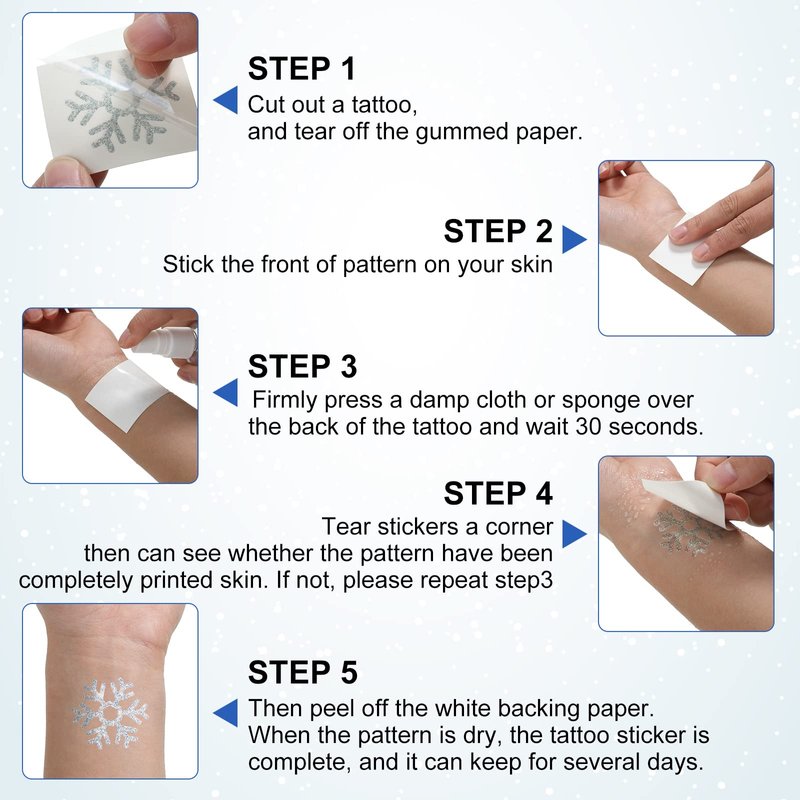 STEP 1
Cut out a tattoo,
and tear off the gummed paper.

STEP 2
Stick the front of pattern on your skin

STEP 3
Firmly press a damp cloth or sponge over the back of the tattoo and wait 30 seconds.

STEP 4
Tear stickers a corner then can see whether the pattern have been completely printed skin. If not, please repeat step3

STEP 5
Then peel off the white backing paper. When the pattern is dry, the tattoo sticker is complete, and it can keep for several days.