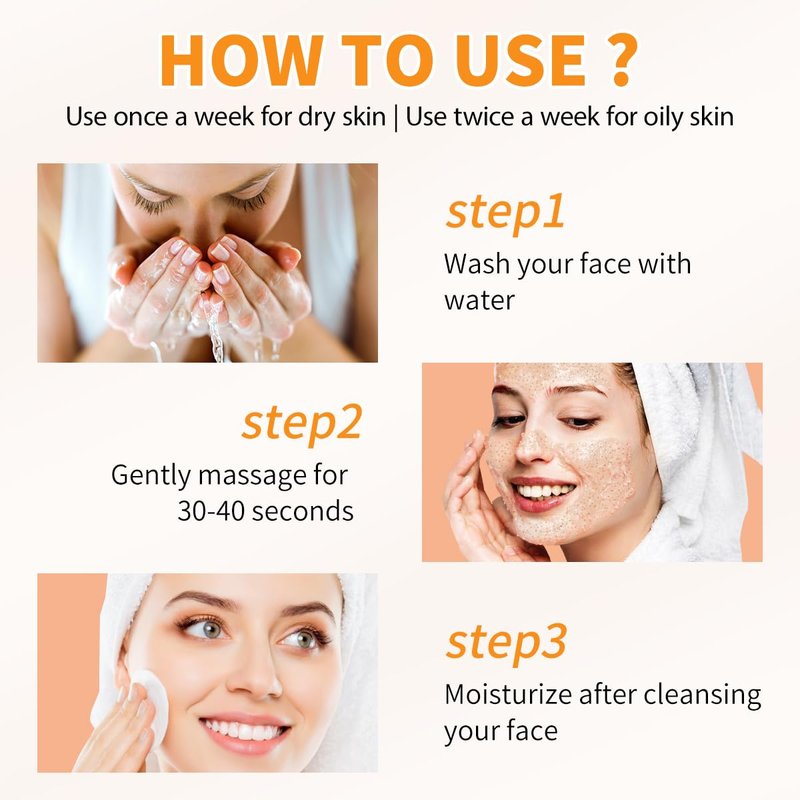 HOW TO USE ?

Use once a week for dry skin | Use twice a week for oily skin

step1

Wash your face with water

step2

Gently massage for 30-40 seconds

step3

Moisturize after cleansing your face