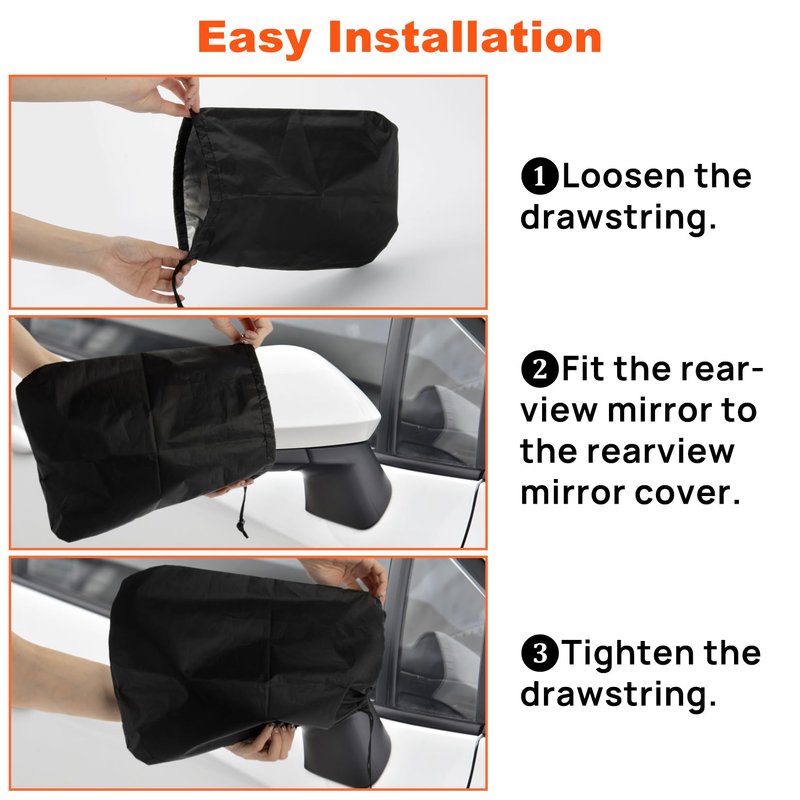 Easy Installation

❶Loosen the drawstring.

❷Fit the rear-view mirror to the rearview mirror cover.

❸Tighten the drawstring.