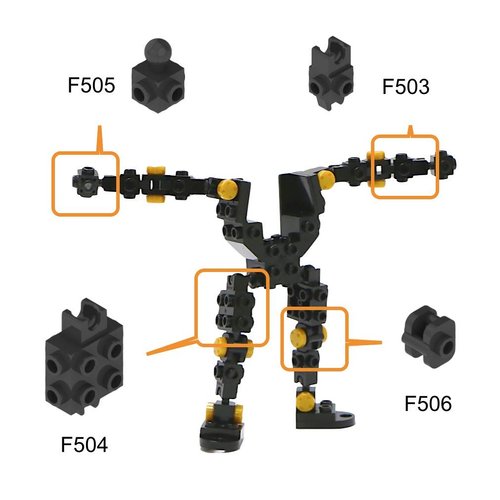 F505

F503

F504

F506