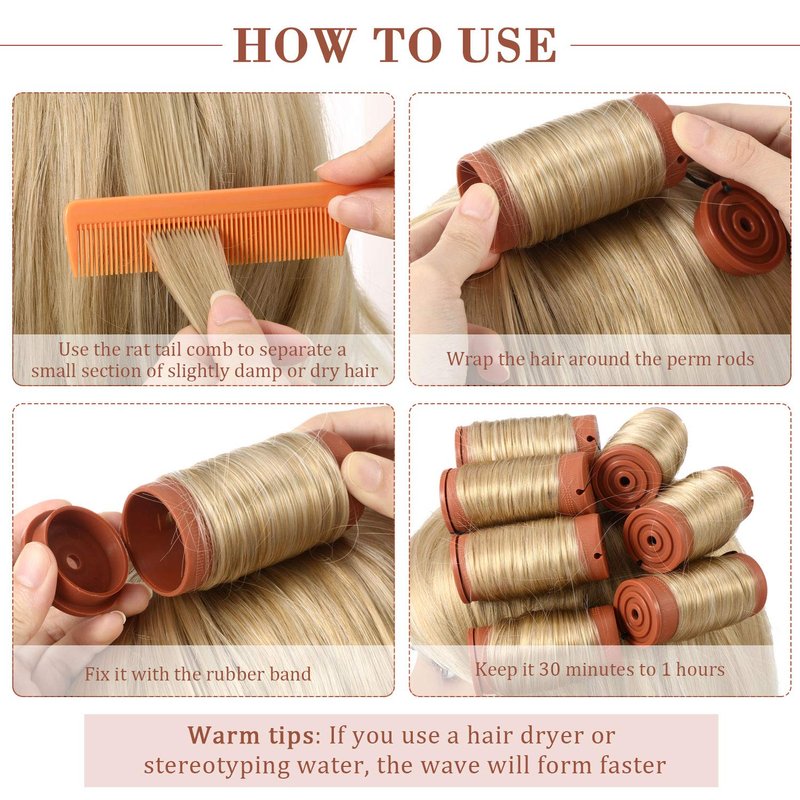 HOW TO USE

Use the rat tail comb to separate a small section of slightly damp or dry hair

Wrap the hair around the perm rods

Fix it with the rubber band

Keep it 30 minutes to 1 hours

Warm tips: If you use a hair dryer or stereotyping water, the wave will form faster