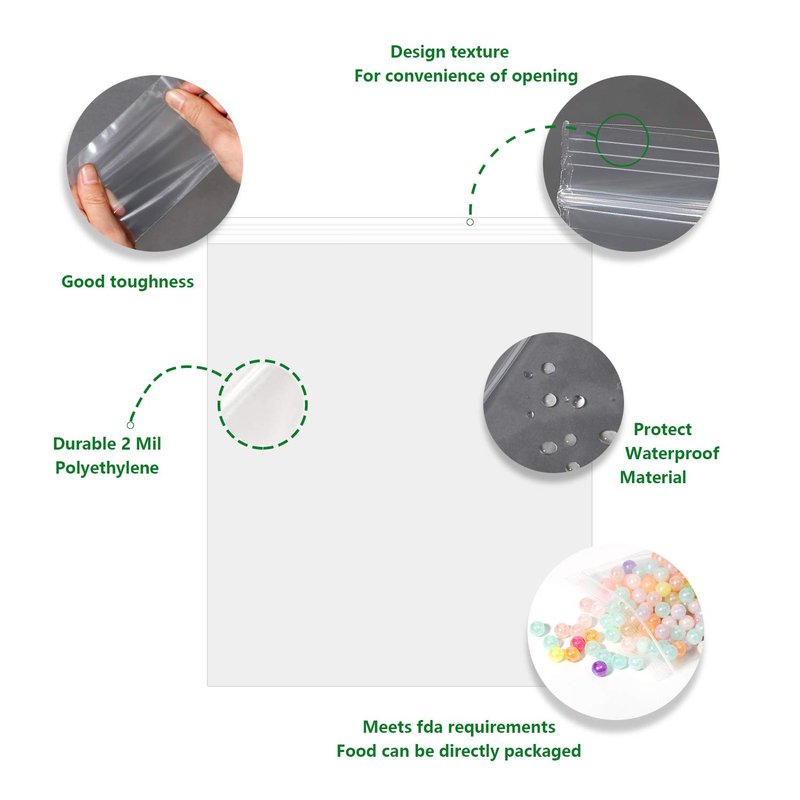 Design texture
For convenience of opening

Good toughness

Durable 2 Mil
Polyethylene

Protect
Waterproof
Material

Meets fda requirements
Food can be directly packaged