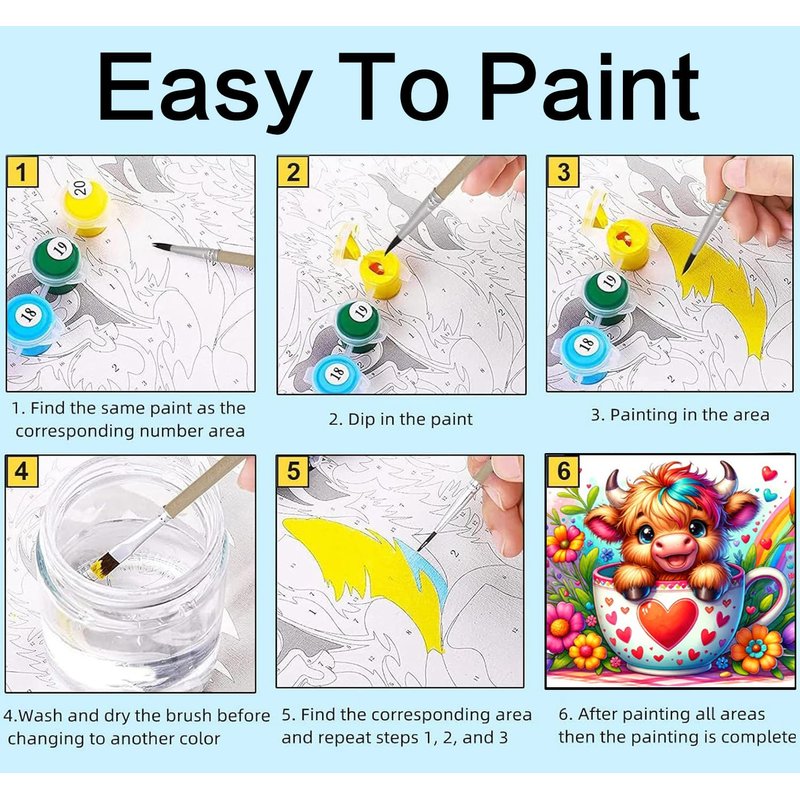 Easy To Paint

1

20

19

18

1. Find the same paint as the corresponding number area

2

19

18

2. Dip in the paint

3

19

18

3. Painting in the area

4

4.Wash and dry the brush before changing to another color

5

5. Find the corresponding area and repeat steps 1, 2, and 3

6

6. After painting all areas then the painting is complete