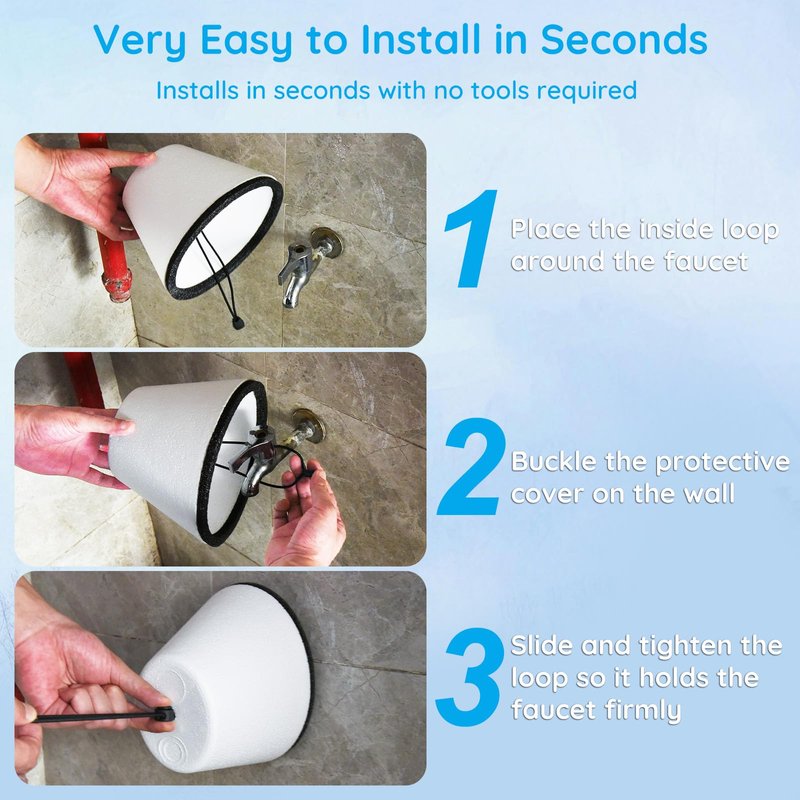 Very Easy to Install in Seconds

Installs in seconds with no tools required

1

Place the inside loop around the faucet

2

Buckle the protective cover on the wall

3

Slide and tighten the loop so it holds the faucet firmly