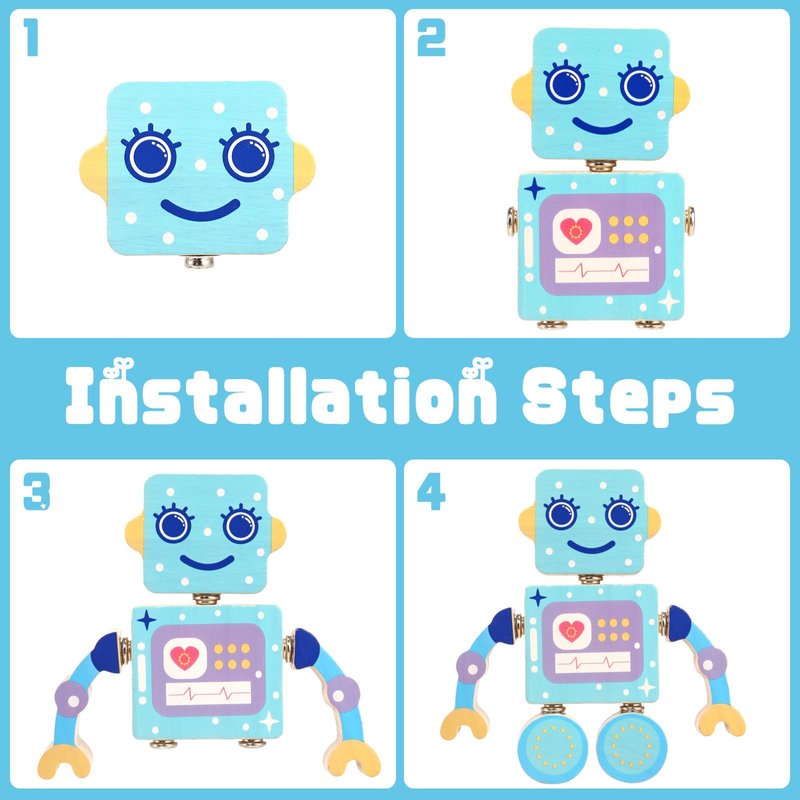 1

2

Installation Steps

3

4