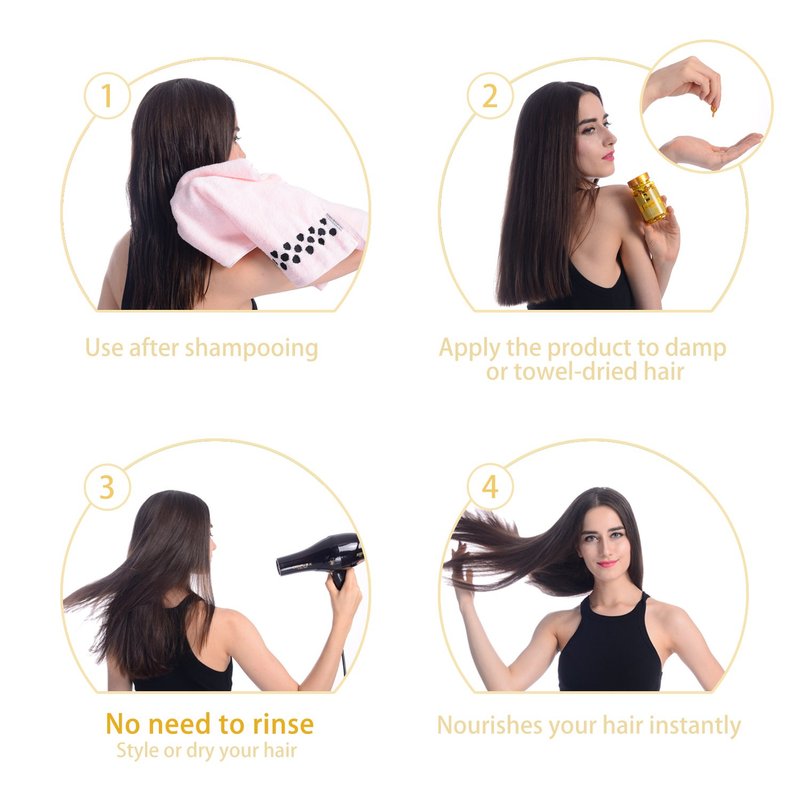 1

Use after shampooing

2

Apply the product to damp or towel-dried hair

3

No need to rinse
Style or dry your hair

4

Nourishes your hair instantly