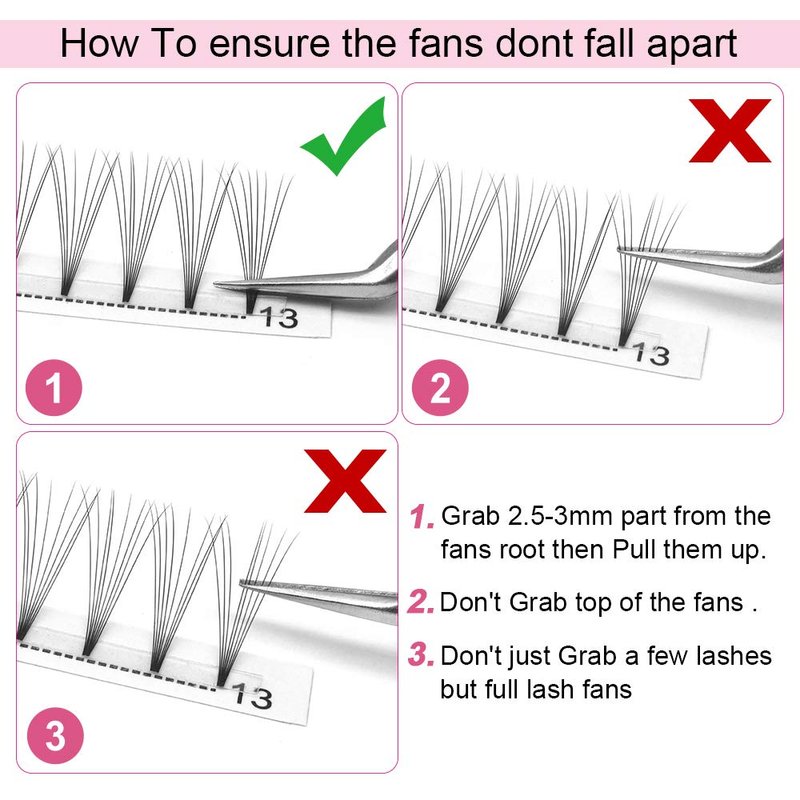 How To ensure the fans dont fall apart

13

1

13

2

13

3

1. Grab 2.5-3mm part from the fans root then Pull them up.

2. Don't Grab top of the fans .

3. Don't just Grab a few lashes but full lash fans