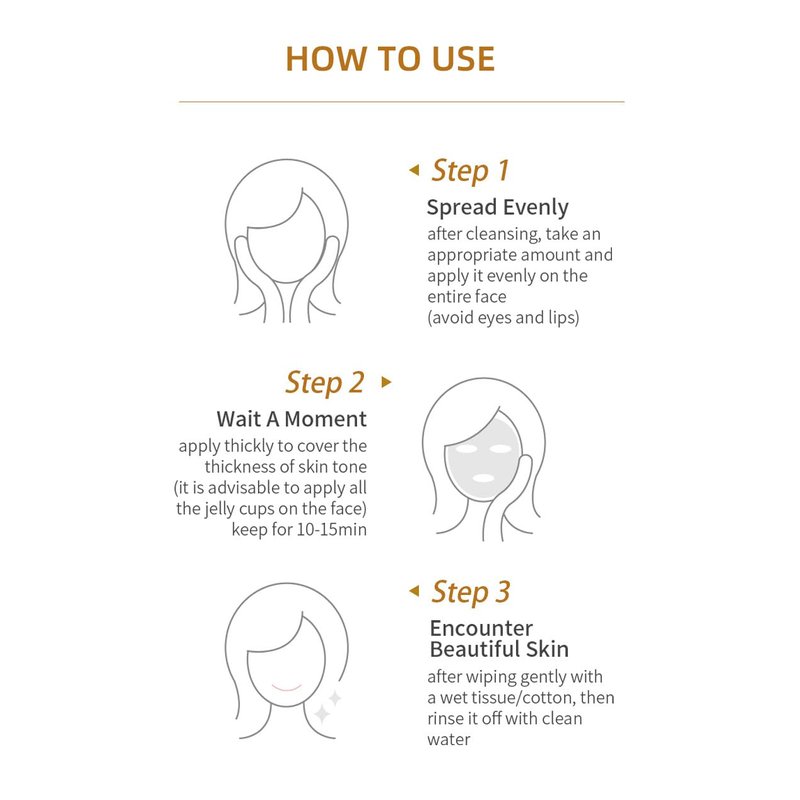 HOW TO USE

Step 1
Spread Evenly
after cleansing, take an appropriate amount and apply it evenly on the entire face
(avoid eyes and lips)

Step 2
Wait A Moment
apply thickly to cover the thickness of skin tone
(it is advisable to apply all the jelly cups on the face)
keep for 10-15min

Step 3
Encounter Beautiful Skin
after wiping gently with a wet tissue/cotton, then rinse it off with clean water