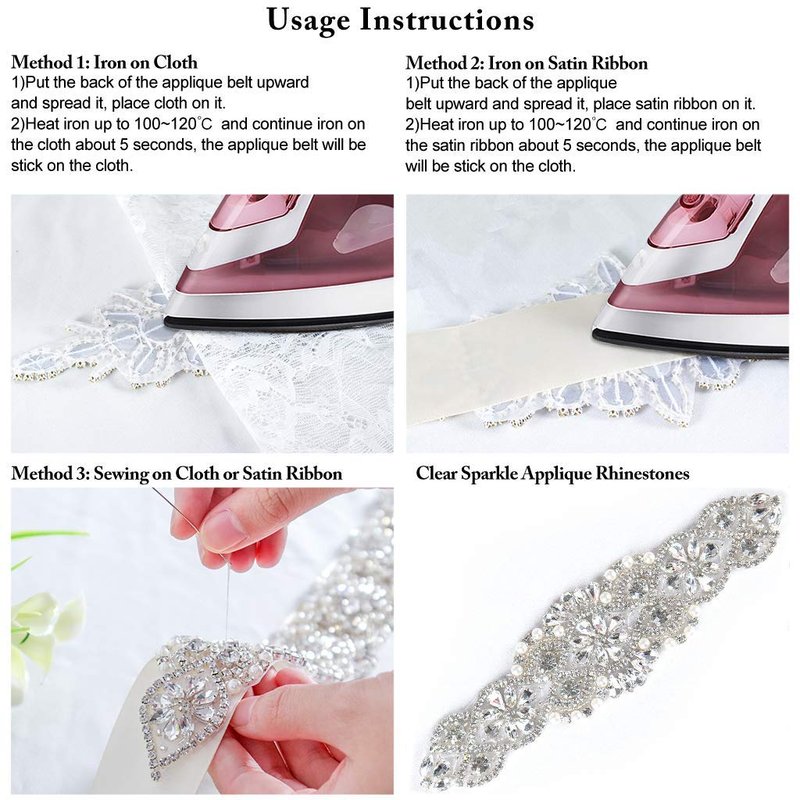 Usage Instructions

Method 1: Iron on Cloth
1)Put the back of the applique belt upward and spread it, place cloth on it.
2)Heat iron up to 100~120°C and continue iron on the cloth about 5 seconds, the applique belt will be stick on the cloth.

Method 2: Iron on Satin Ribbon
1)Put the back of the applique belt upward and spread it, place satin ribbon on it.
2)Heat iron up to 100~120°C and continue iron on the satin ribbon about 5 seconds, the applique belt will be stick on the cloth.

Method 3: Sewing on Cloth or Satin Ribbon

Clear Sparkle Applique Rhinestones